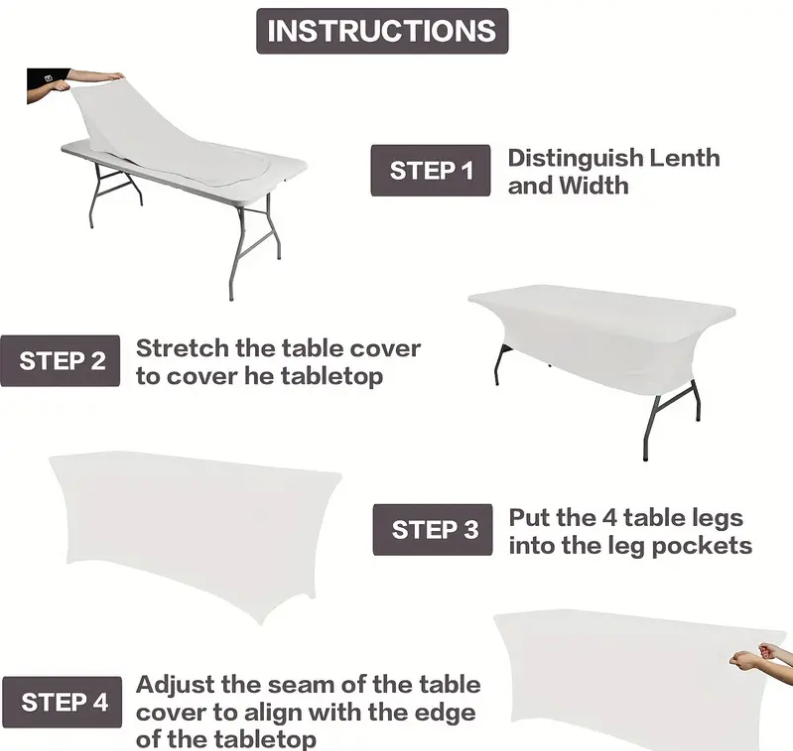 INSTRUCTIONS

STEP 1 Distinguish Lenth and Width

STEP 2 Stretch the table cover to cover he tabletop

STEP 3 Put the 4 table legs into the leg pockets

STEP 4 Adjust the seam of the table cover to align with the edge of the tabletop