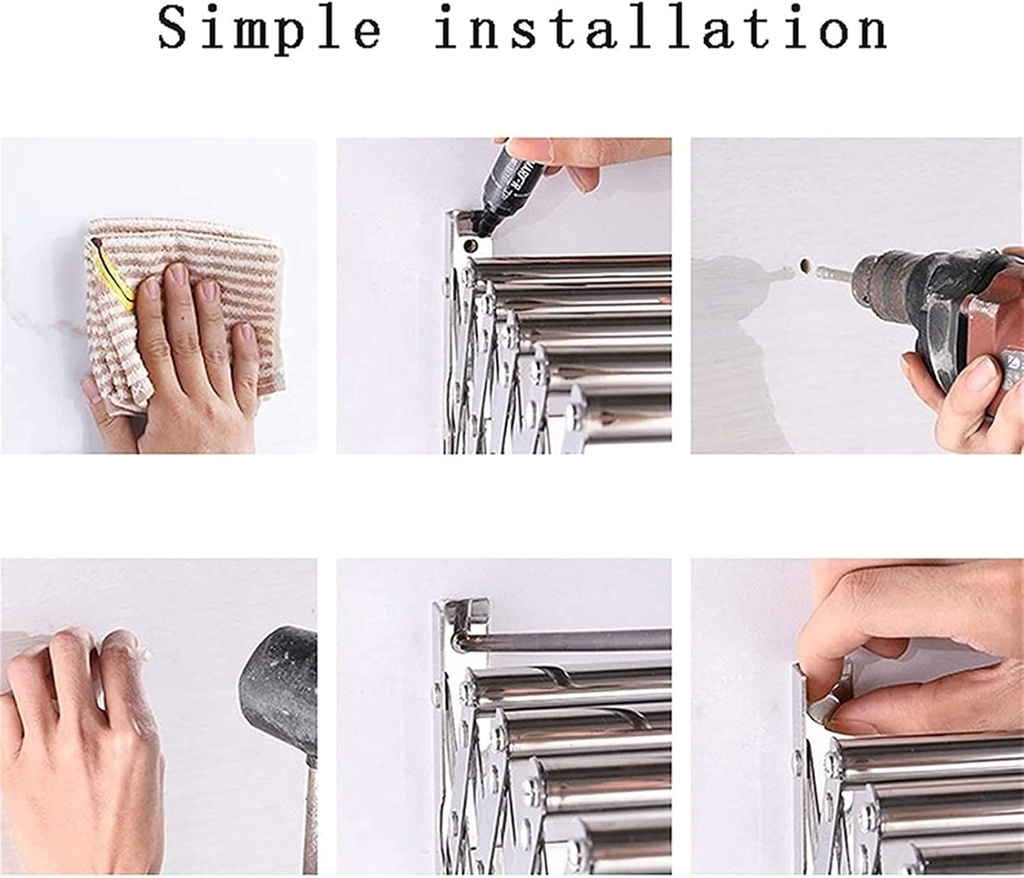 Simple installation