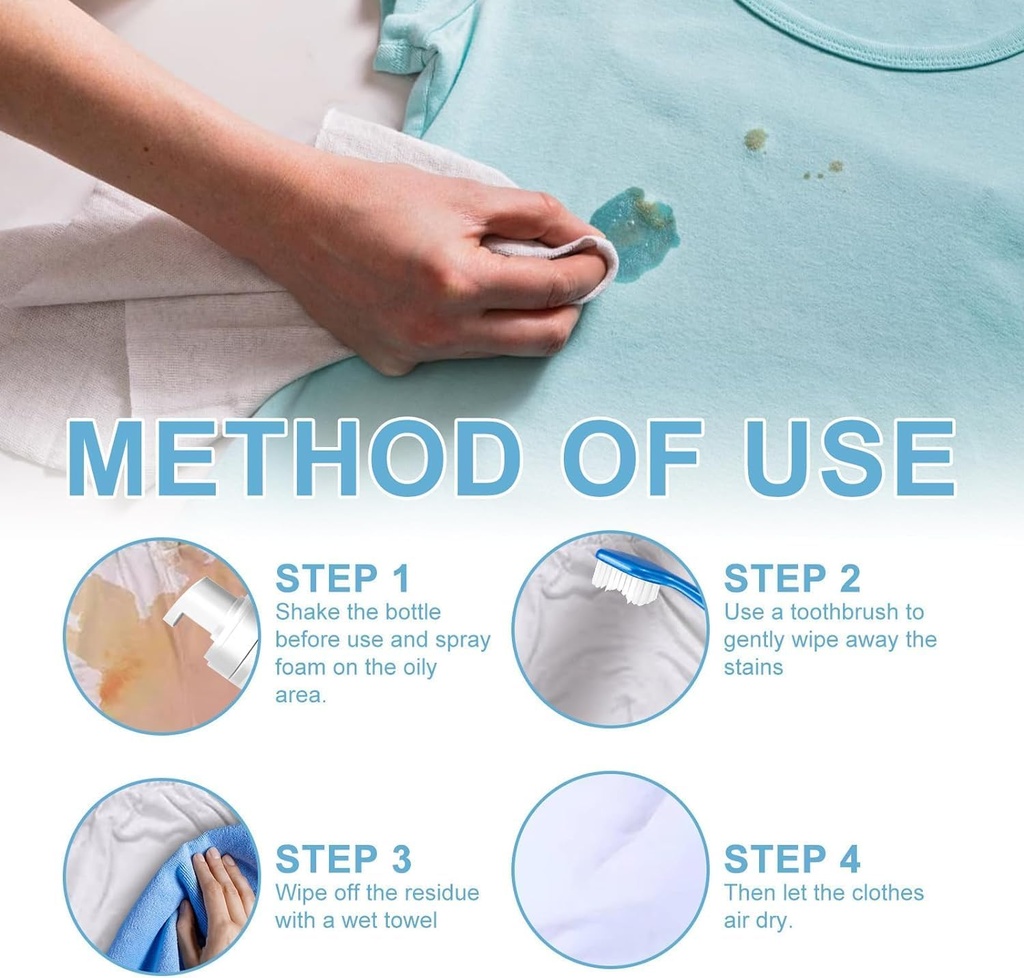 METHOD OF USE

STEP 1
Shake the bottle before use and spray foam on the oily area.

STEP 2
Use a toothbrush to gently wipe away the stains

STEP 3
Wipe off the residue with a wet towel

STEP 4
Then let the clothes air dry.