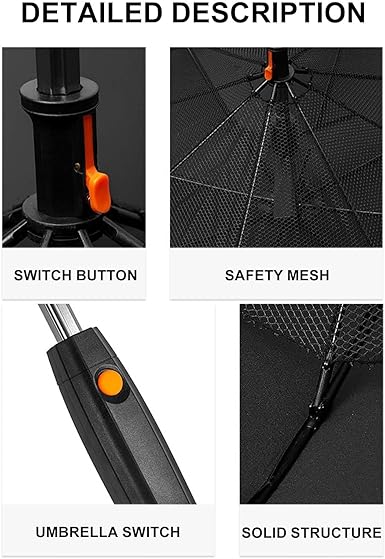 DETAILED DESCRIPTION

SWITCH BUTTON

SAFETY MESH

UMBRELLA SWITCH

SOLID STRUCTURE