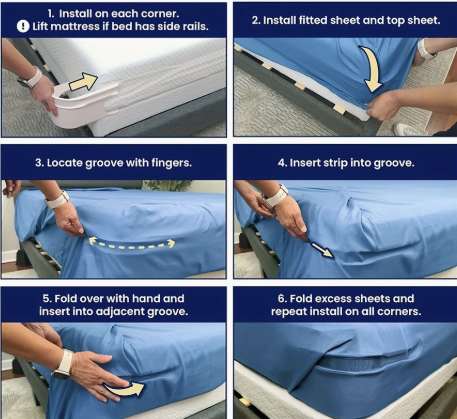 1. Install on each corner.
! Lift mattress if bed has side rails.

2. Install fitted sheet and top sheet.

3. Locate groove with fingers.

4. Insert strip into groove.

5. Fold over with hand and insert into adjacent groove.

6. Fold excess sheets and repeat install on all corners.