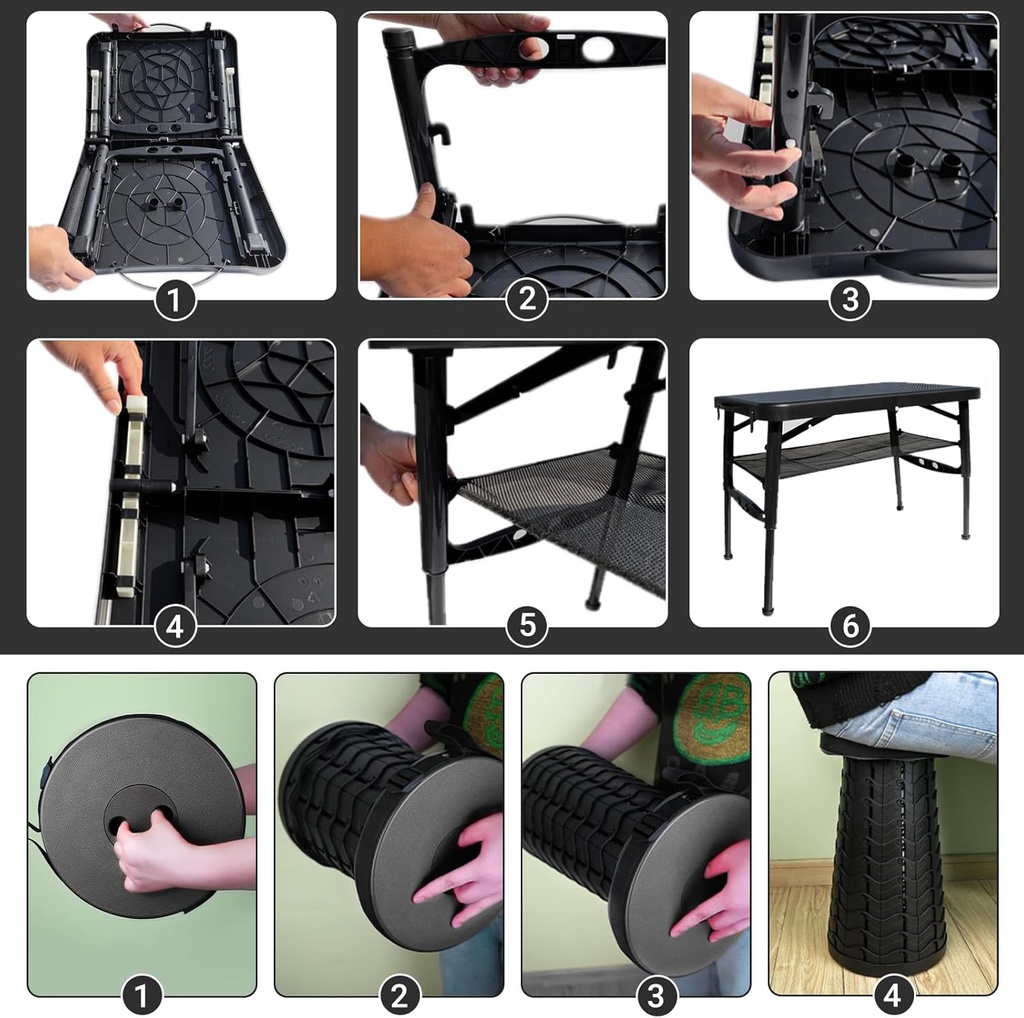 1
2
3
4
5
6
1
2
3
4