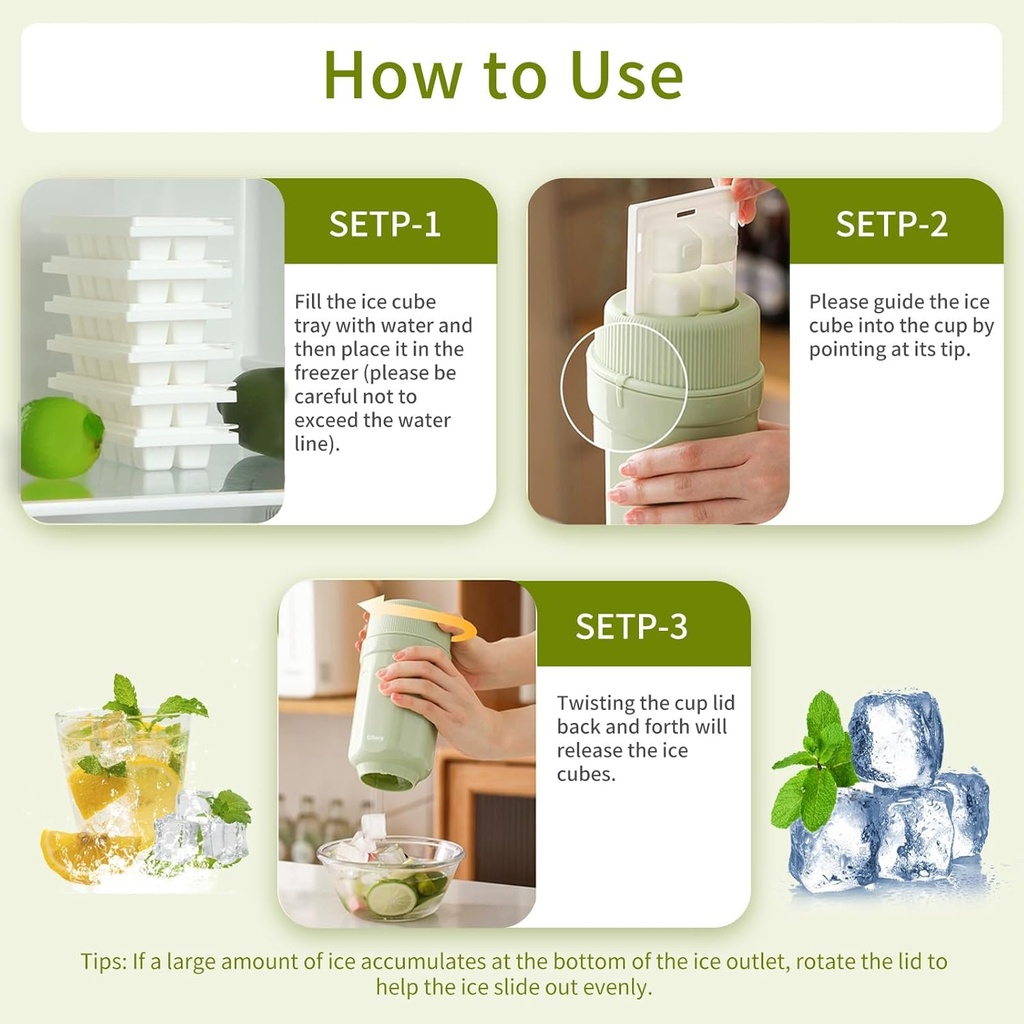 How to Use

SETP-1

Fill the ice cube tray with water and then place it in the freezer (please be careful not to exceed the water line).

SETP-2

Please guide the ice cube into the cup by pointing at its tip.

SETP-3

Twisting the cup lid back and forth will release the ice cubes.

Tips: If a large amount of ice accumulates at the bottom of the ice outlet, rotate the lid to help the ice slide out evenly.