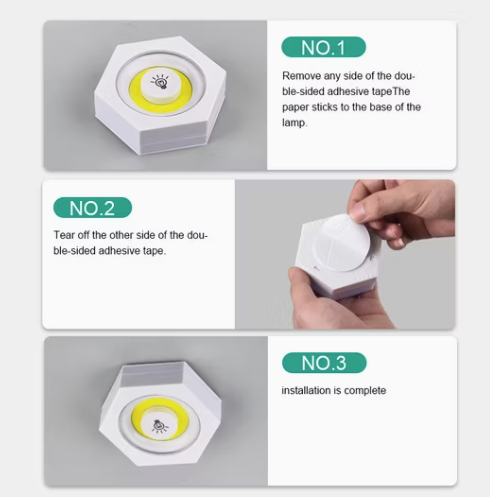 NO.1

Remove any side of the double-sided adhesive tapeThe paper sticks to the base of the lamp.

NO.2

Tear off the other side of the double-sided adhesive tape.

NO.3

installation is complete