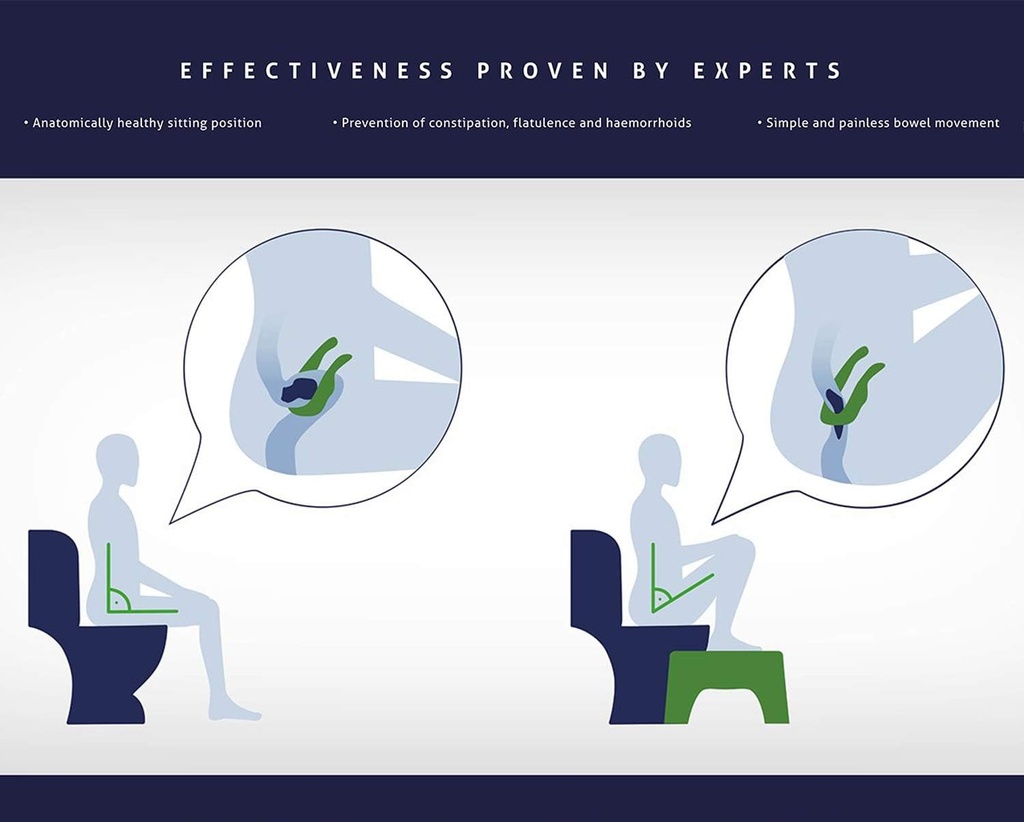 EFFECTIVENESS PROVEN BY EXPERTS

• Anatomically healthy sitting position

• Prevention of constipation, flatulence and haemorrhoids

• Simple and painless bowel movement