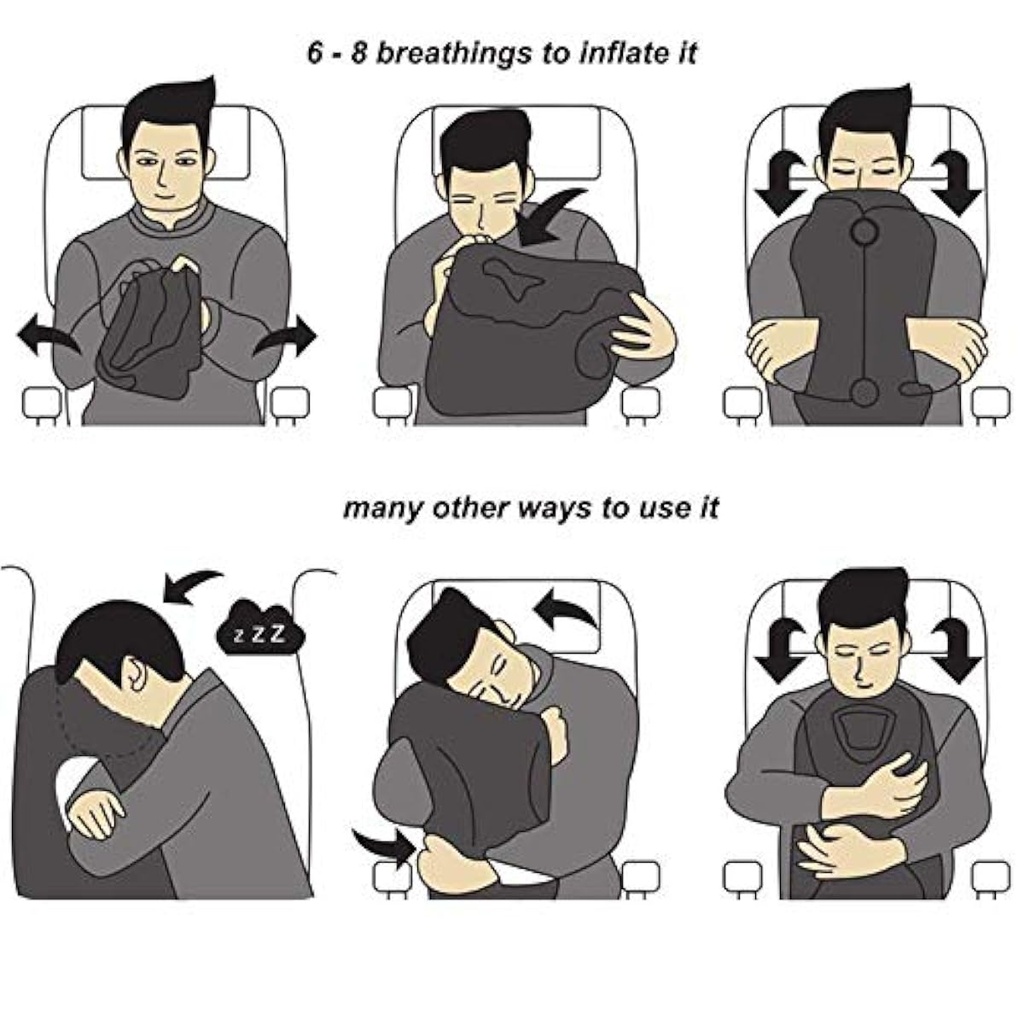 6 - 8 breathings to inflate it

many other ways to use it

z Z Z