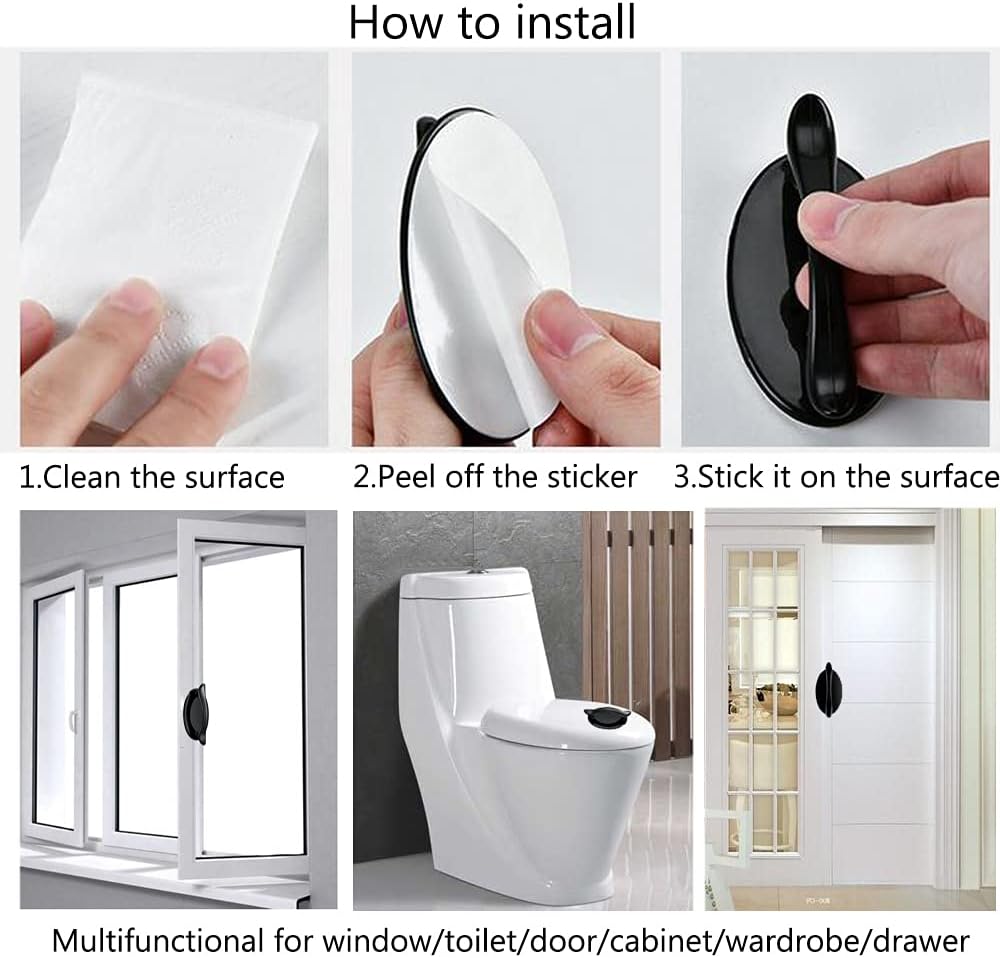 How to install

1.Clean the surface

2.Peel off the sticker

3.Stick it on the surface

Multifunctional for window/toilet/door/cabinet/wardrobe/drawer