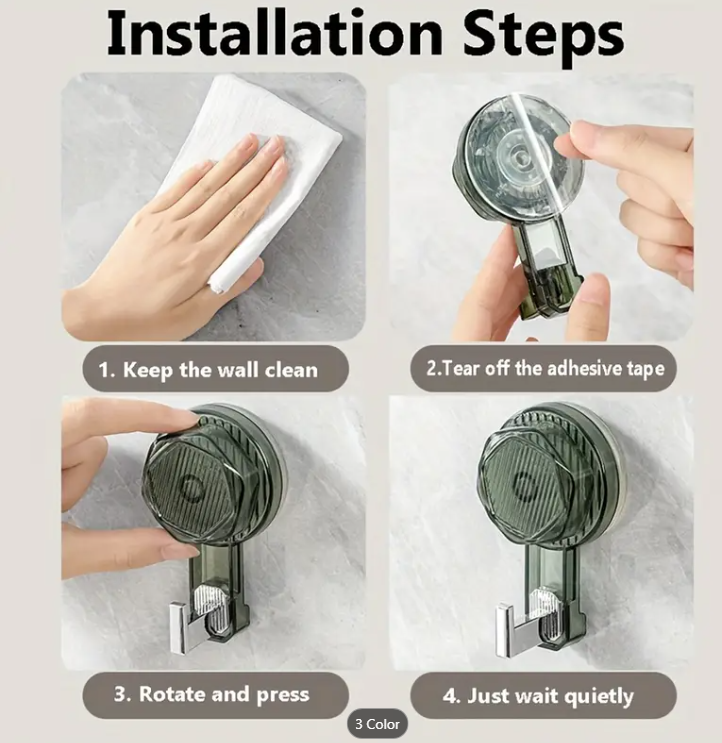 Installation Steps

1. Keep the wall clean

2.Tear off the adhesive tape

3. Rotate and press

4. Just wait quietly

3 Color