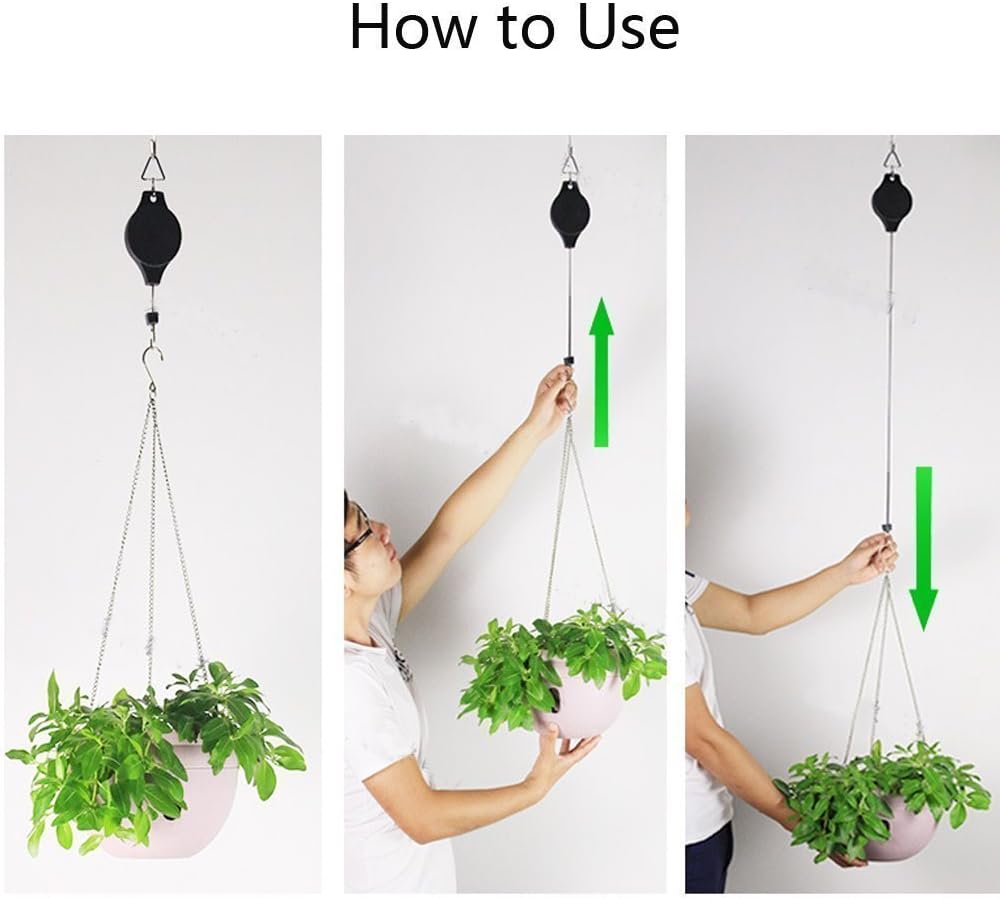 How to Use