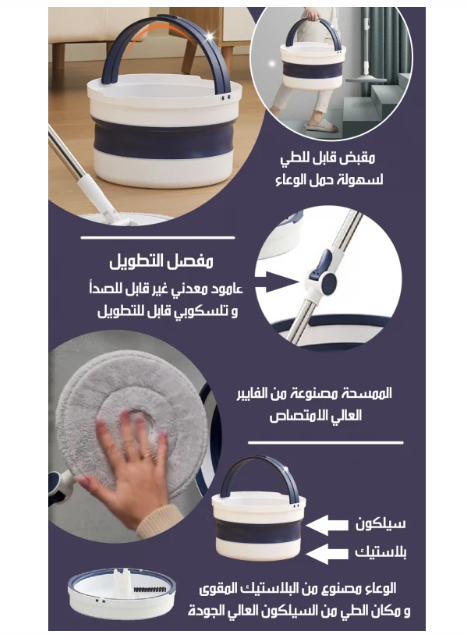 مقبض قابل للطي
لسهولة حمل الوعاء

مفصل التطويل
عامود معدني غير قابل للصدأ
و تلسكوبي قابل للتطويل

الممسحة مصنوعة من الفايبر
العالي الامتصاص

سيلكون
بلاستيك

الوعاء مصنوع من البلاستيك المقوى
و مكان الطي من السيلكون العالي الجودة