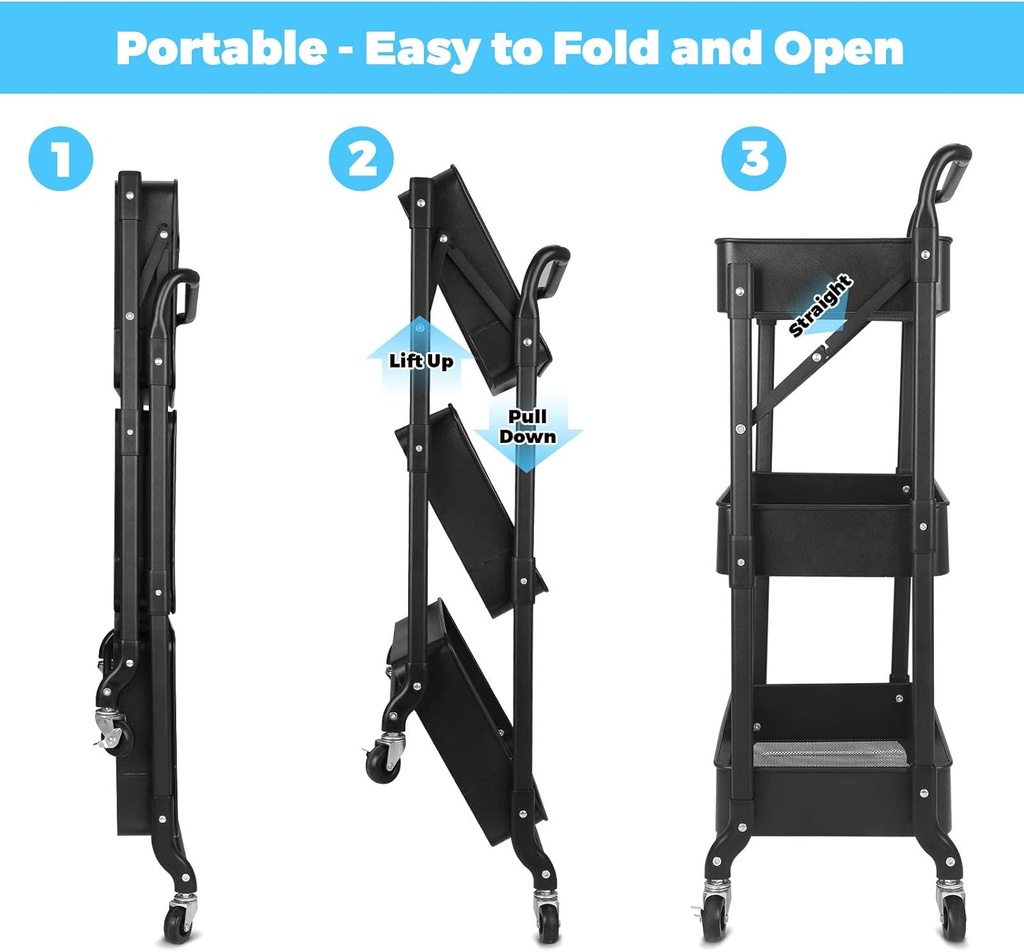 Portable - Easy to Fold and Open

1

2

Lift Up

Pull Down

3

Straight