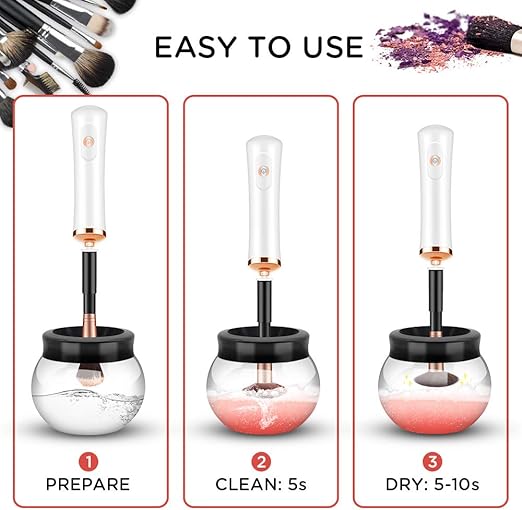 EASY TO USE

1
PREPARE

2
CLEAN: 5s

3
DRY: 5-10s