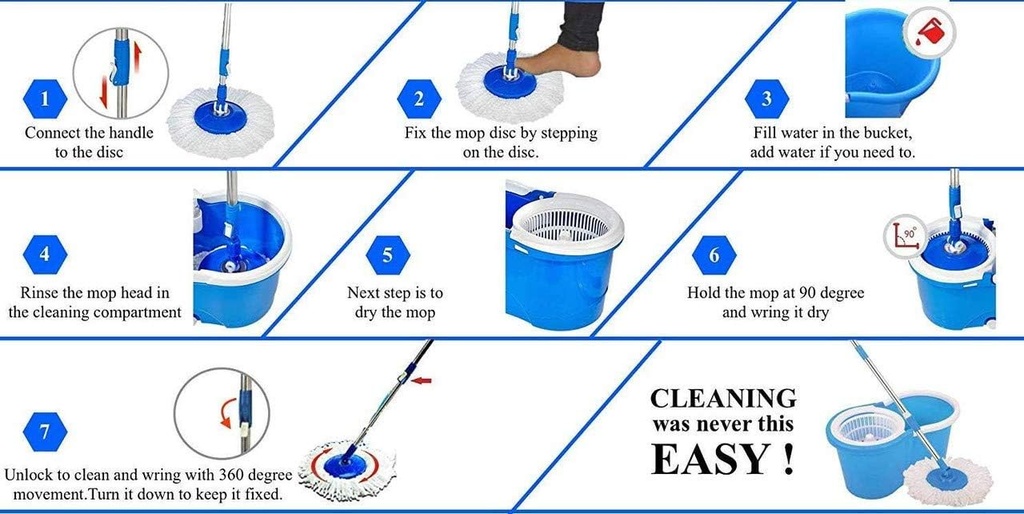 1
Connect the handle to the disc

2
Fix the mop disc by stepping on the disc.

3
Fill water in the bucket, add water if you need to.

4
Rinse the mop head in the cleaning compartment

5
Next step is to dry the mop

6
90°
Hold the mop at 90 degree and wring it dry

7
Unlock to clean and wring with 360 degree movement.Turn it down to keep it fixed.

CLEANING was never this EASY !