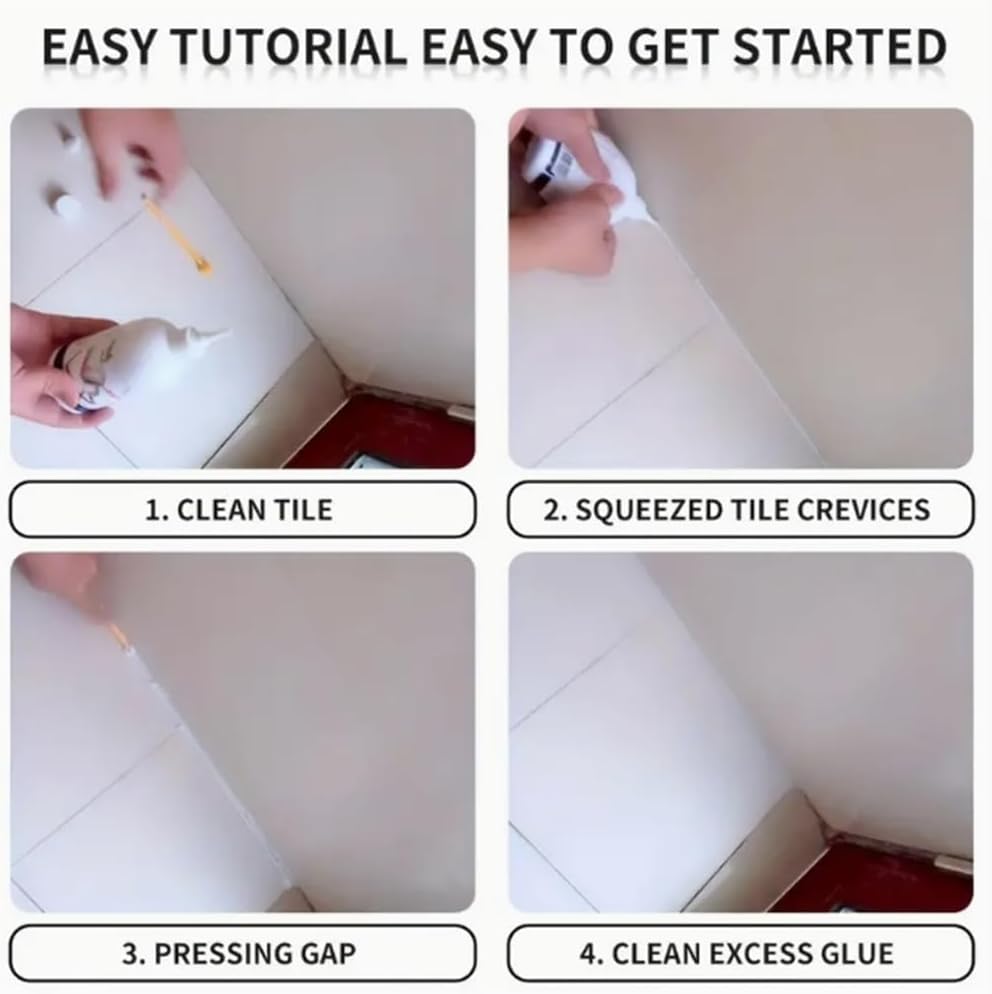 EASY TUTORIAL EASY TO GET STARTED

1. CLEAN TILE

2. SQUEEZED TILE CREVICES

3. PRESSING GAP

4. CLEAN EXCESS GLUE