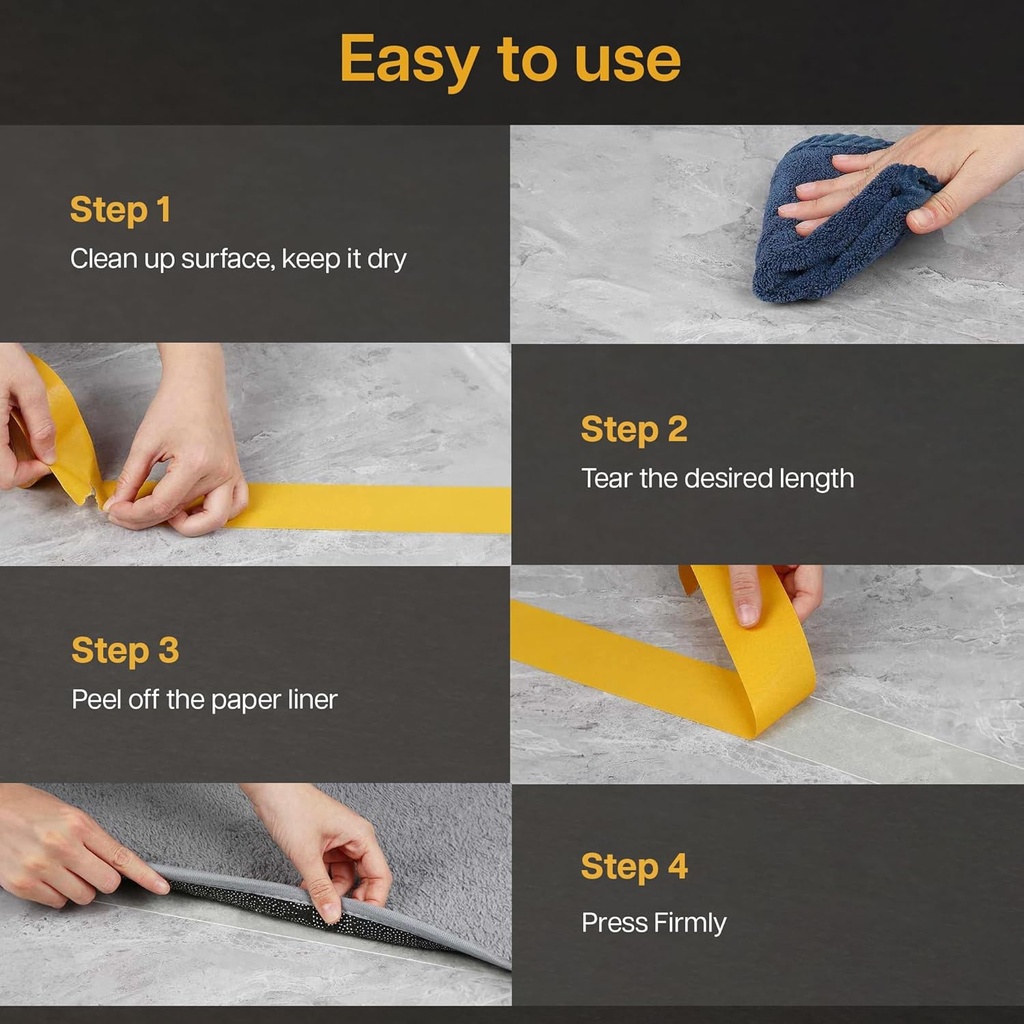 Easy to use

Step 1
Clean up surface, keep it dry

Step 2
Tear the desired length

Step 3
Peel off the paper liner

Step 4
Press Firmly