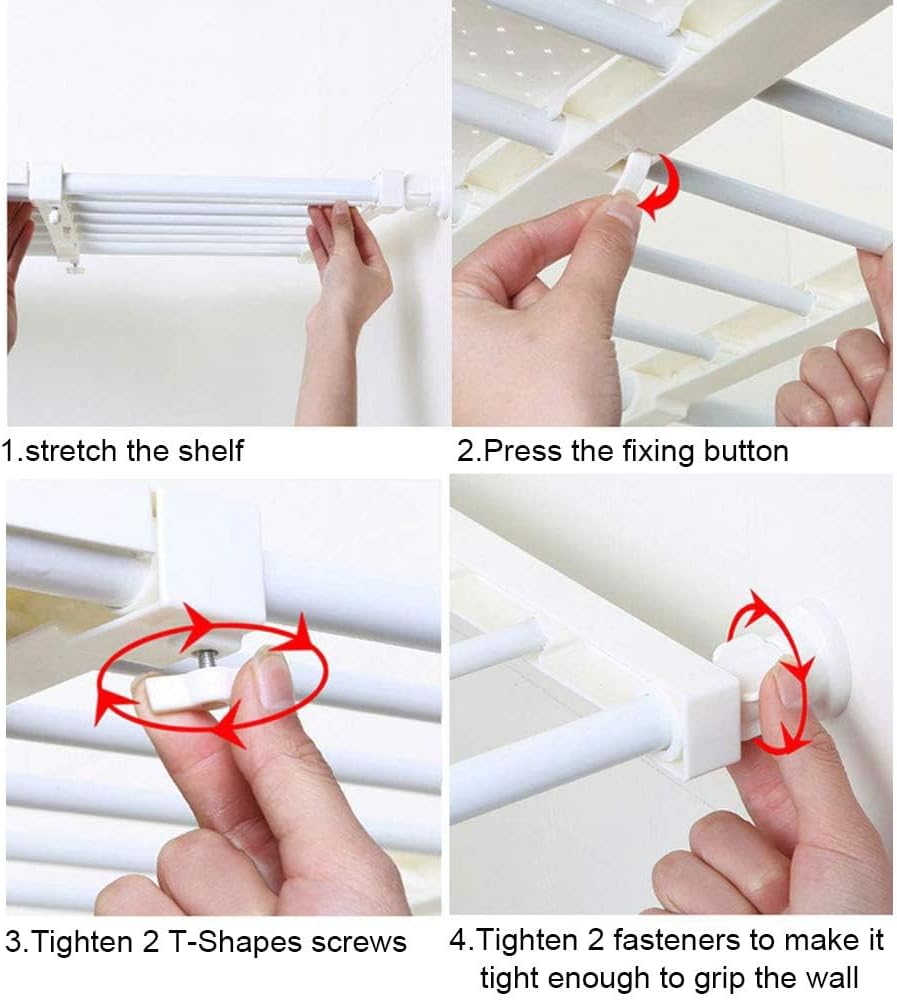 1.stretch the shelf

2.Press the fixing button

3.Tighten 2 T-Shapes screws

4.Tighten 2 fasteners to make it tight enough to grip the wall