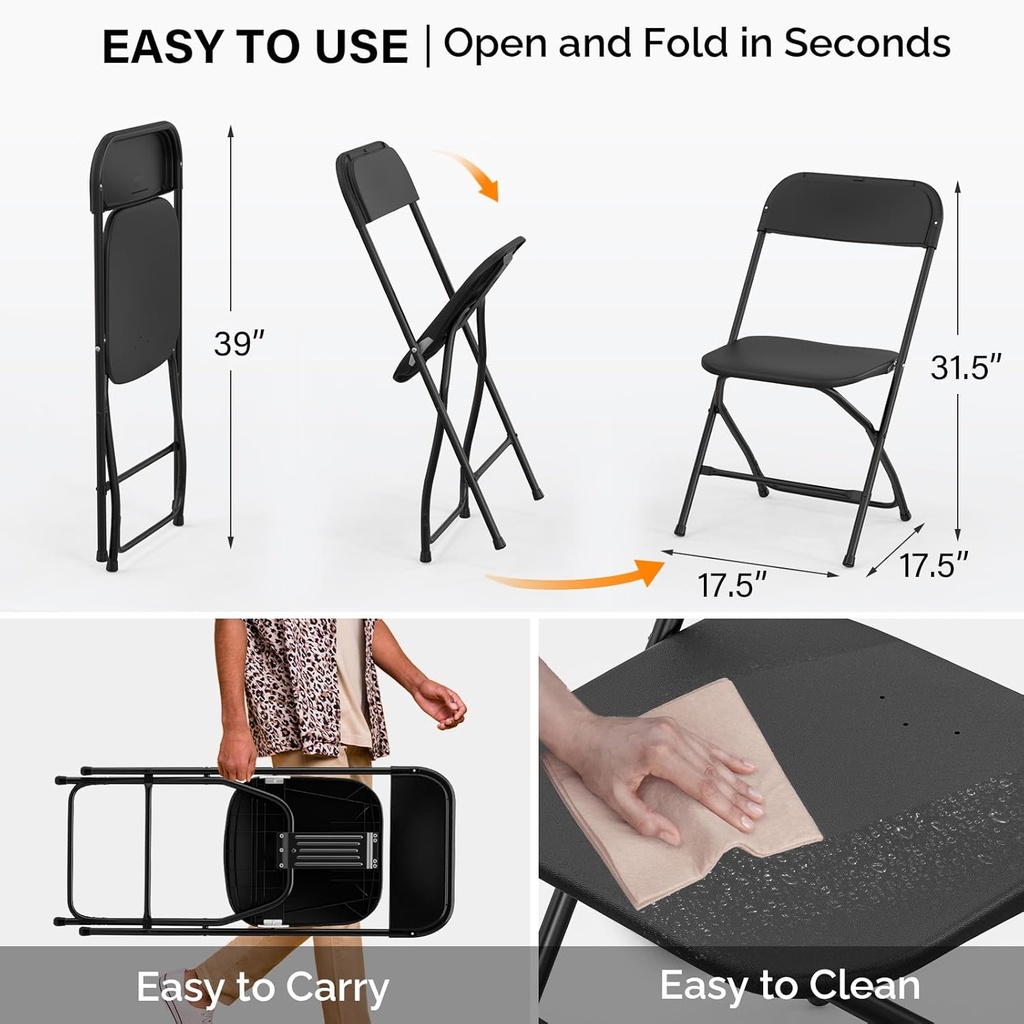 EASY TO USE | Open and Fold in Seconds

39″

31.5″

17.5″

17.5″

Easy to Carry

Easy to Clean