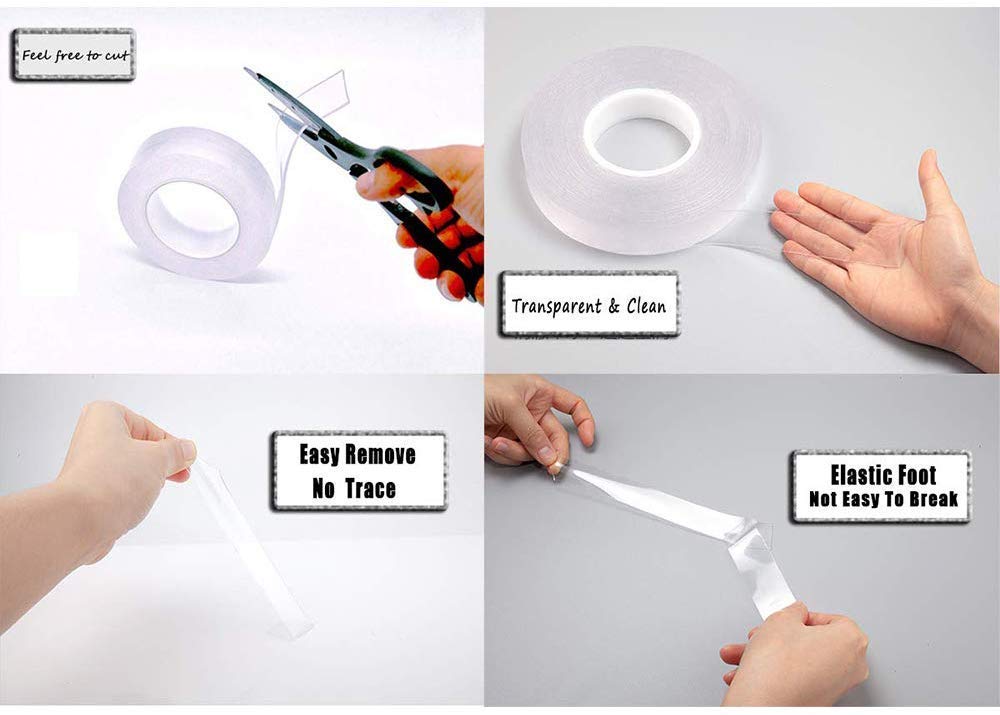 Feel free to cut

Transparent & Clean

Easy Remove
No Trace

Elastic Foot
Not Easy To Break