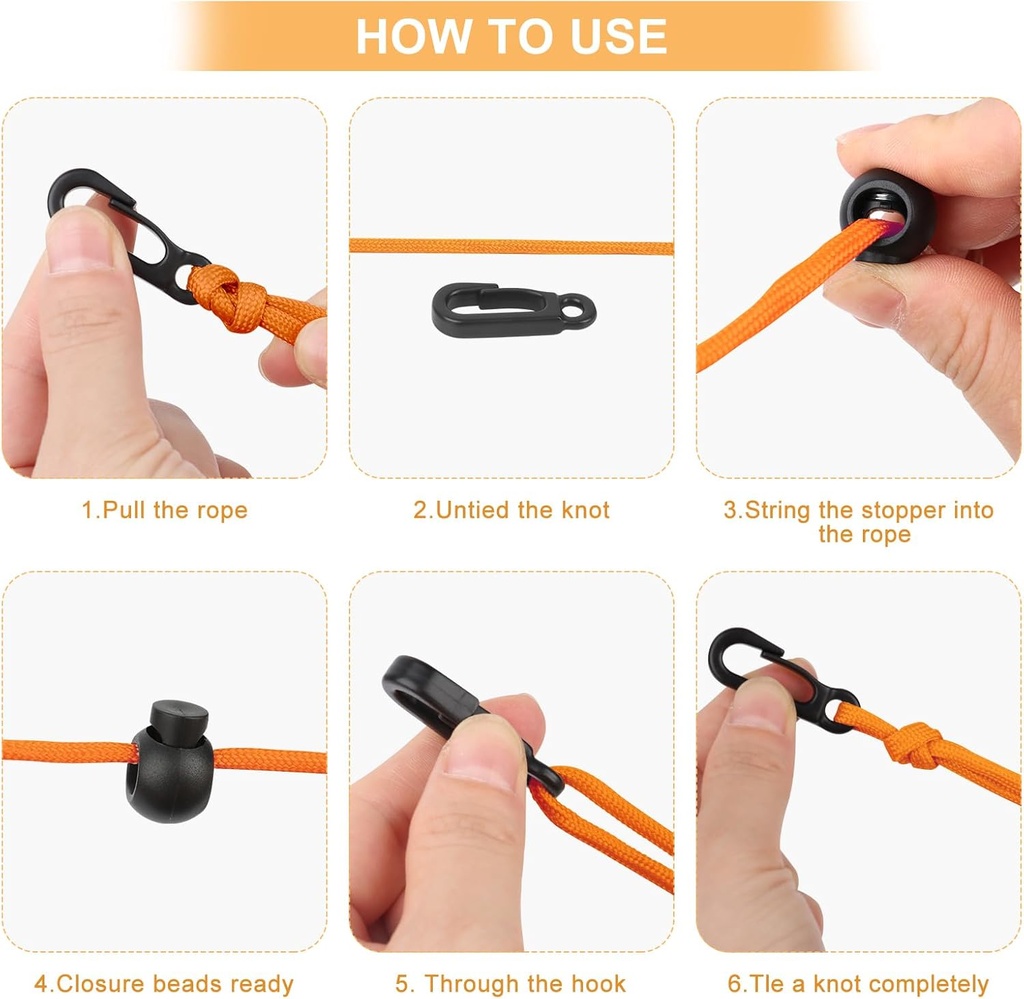 HOW TO USE

1.Pull the rope

2.Untied the knot

3.String the stopper into the rope

4.Closure beads ready

5. Through the hook

6.Tle a knot completely