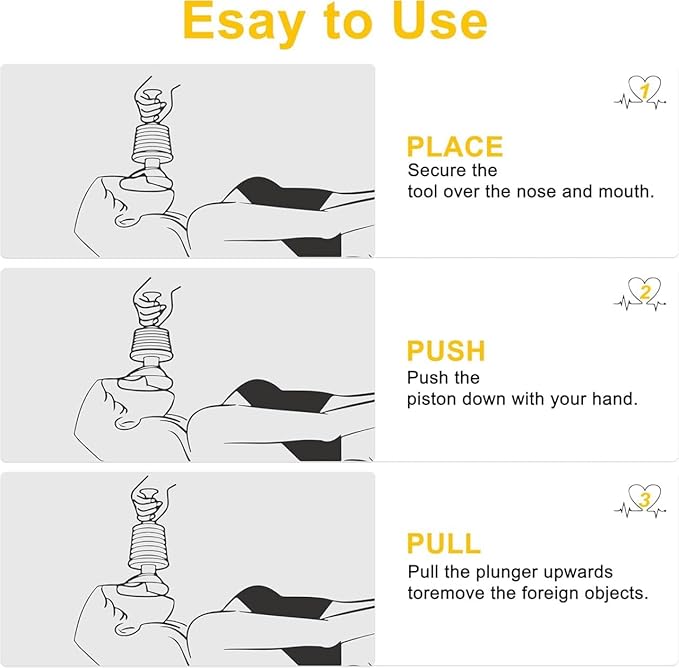 Esay to Use

1

PLACE
Secure the tool over the nose and mouth.

2

PUSH
Push the piston down with your hand.

3

PULL
Pull the plunger upwards toremove the foreign objects.