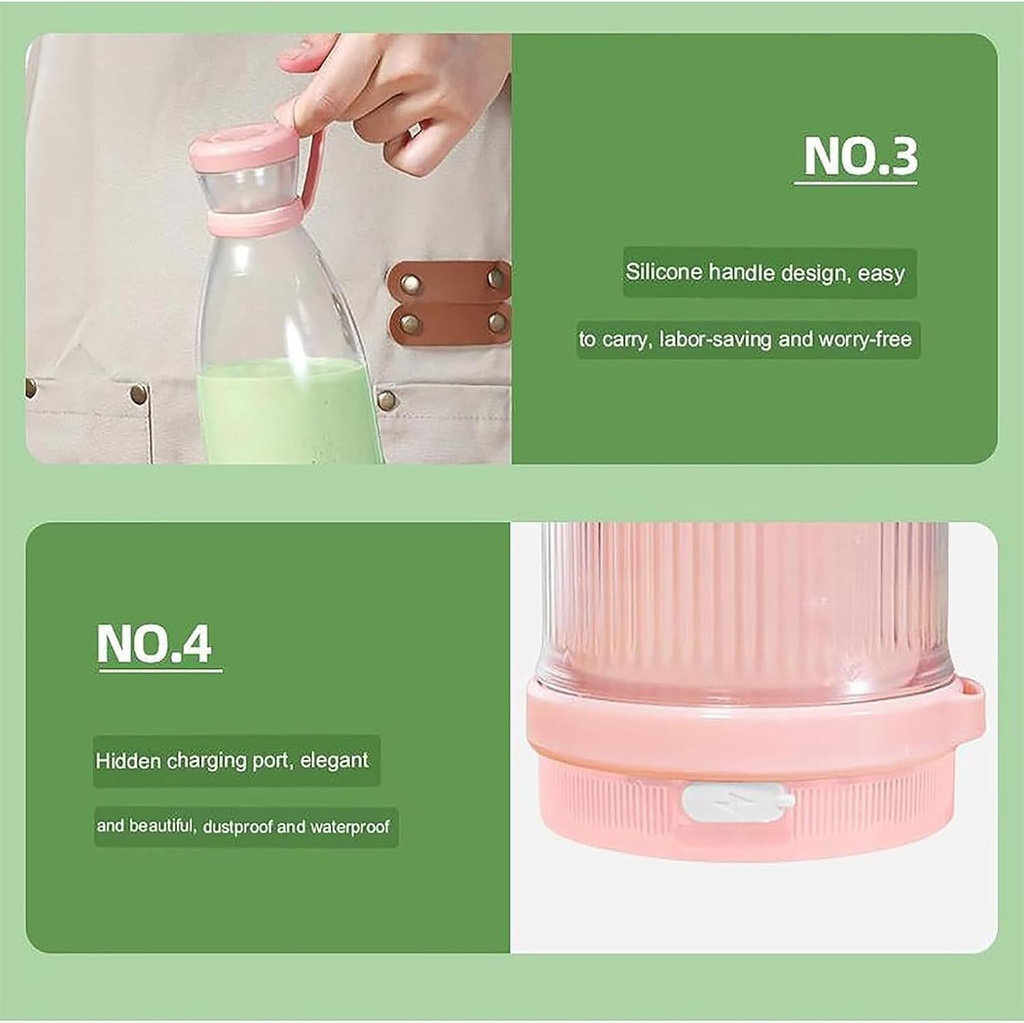 NO.3

Silicone handle design, easy to carry, labor-saving and worry-free

NO.4

Hidden charging port, elegant and beautiful, dustproof and waterproof