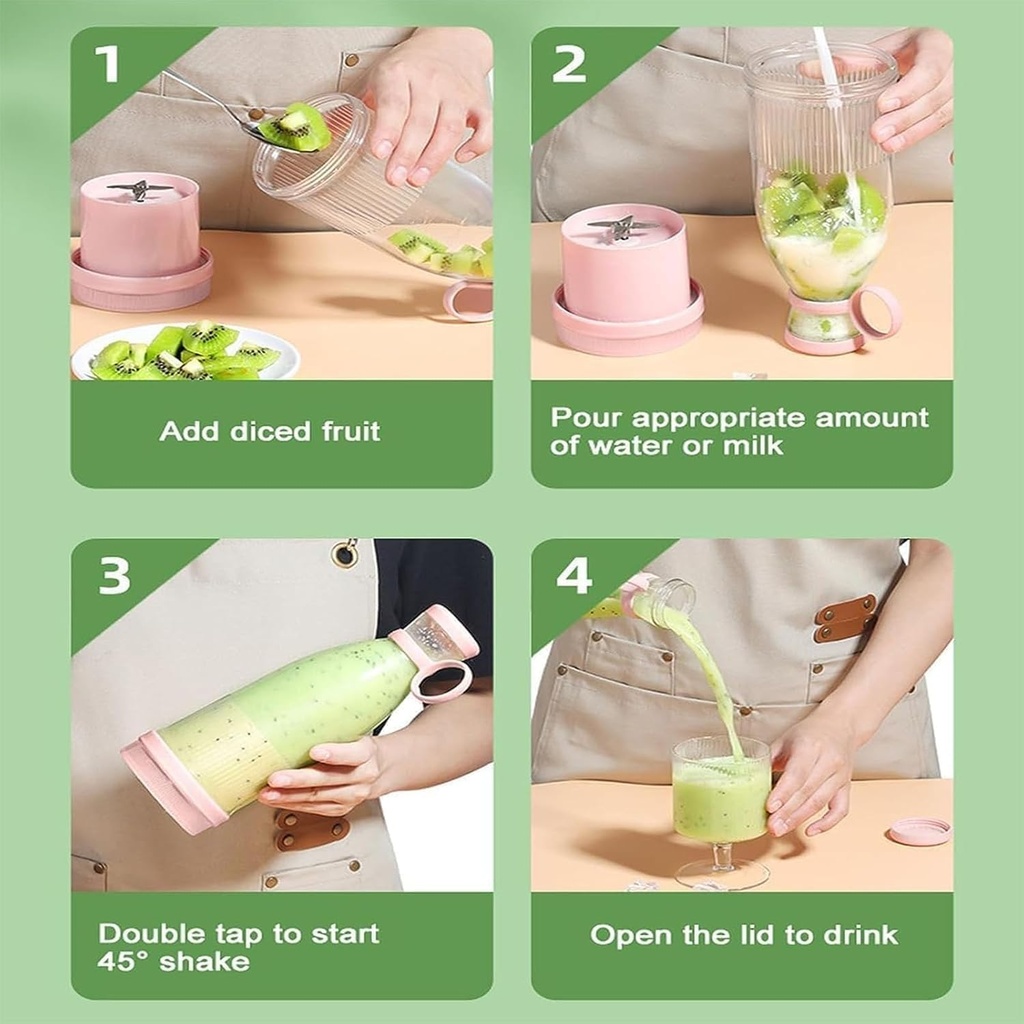 1

Add diced fruit

2

Pour appropriate amount of water or milk

3

Double tap to start 45° shake

4

Open the lid to drink