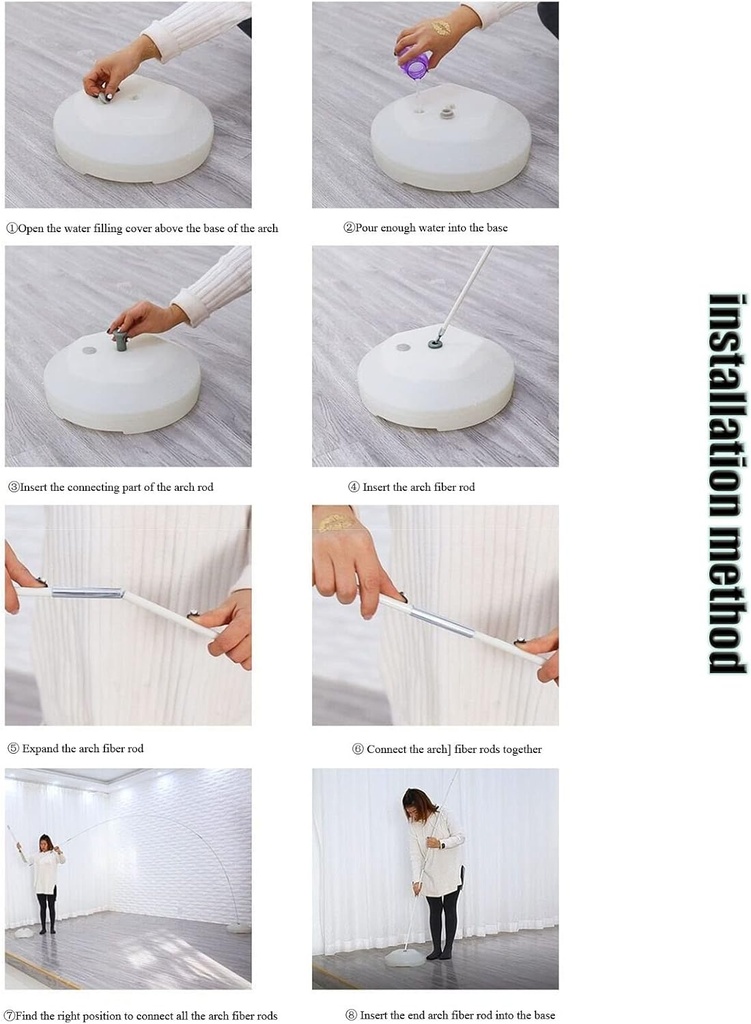 ①Open the water filling cover above the base of the arch

②Pour enough water into the base

③Insert the connecting part of the arch rod

④ Insert the arch fiber rod

⑤ Expand the arch fiber rod

⑥ Connect the arch] fiber rods together

⑦Find the right position to connect all the arch fiber rods

⑧ Insert the end arch fiber rod into the base

installation method