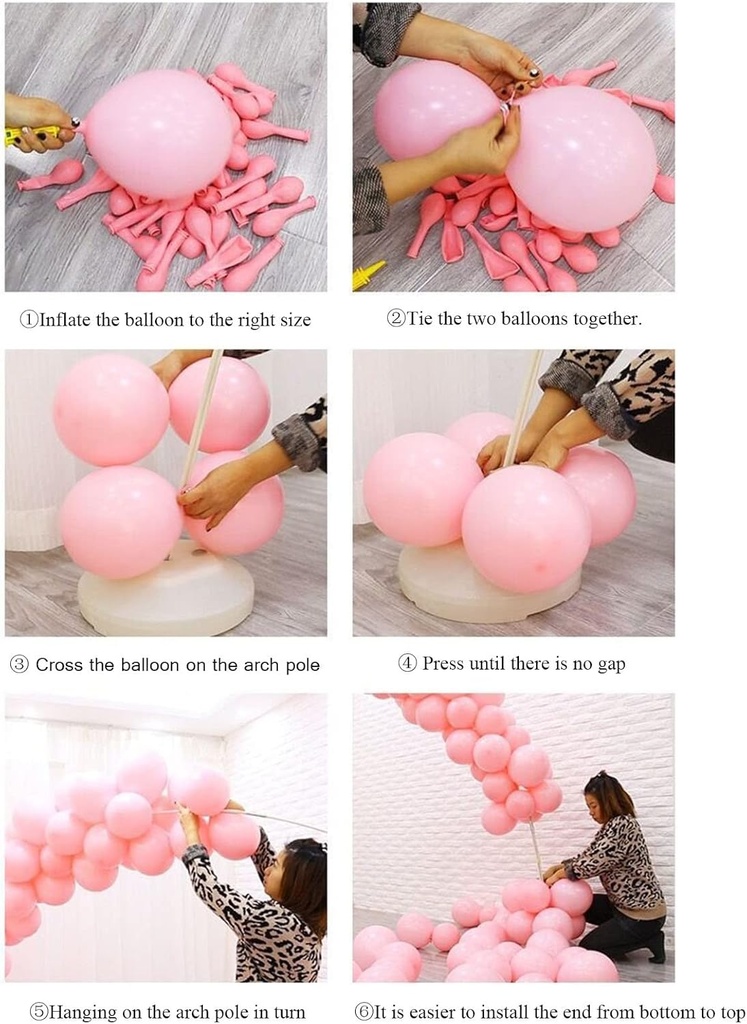 ①Inflate the balloon to the right size

②Tie the two balloons together.

③ Cross the balloon on the arch pole

④ Press until there is no gap

⑤Hanging on the arch pole in turn

⑥It is easier to install the end from bottom to top