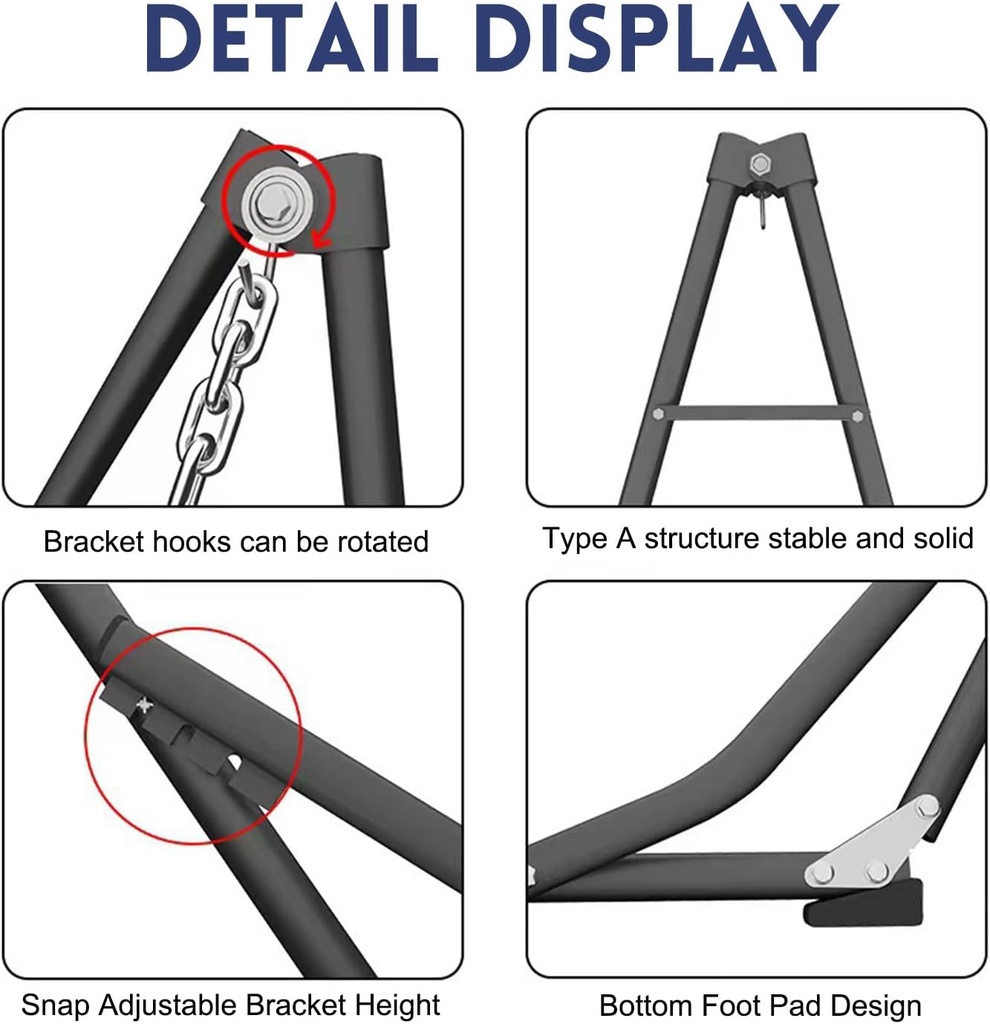 DETAIL DISPLAY

Bracket hooks can be rotated

Type A structure stable and solid

Snap Adjustable Bracket Height

Bottom Foot Pad Design