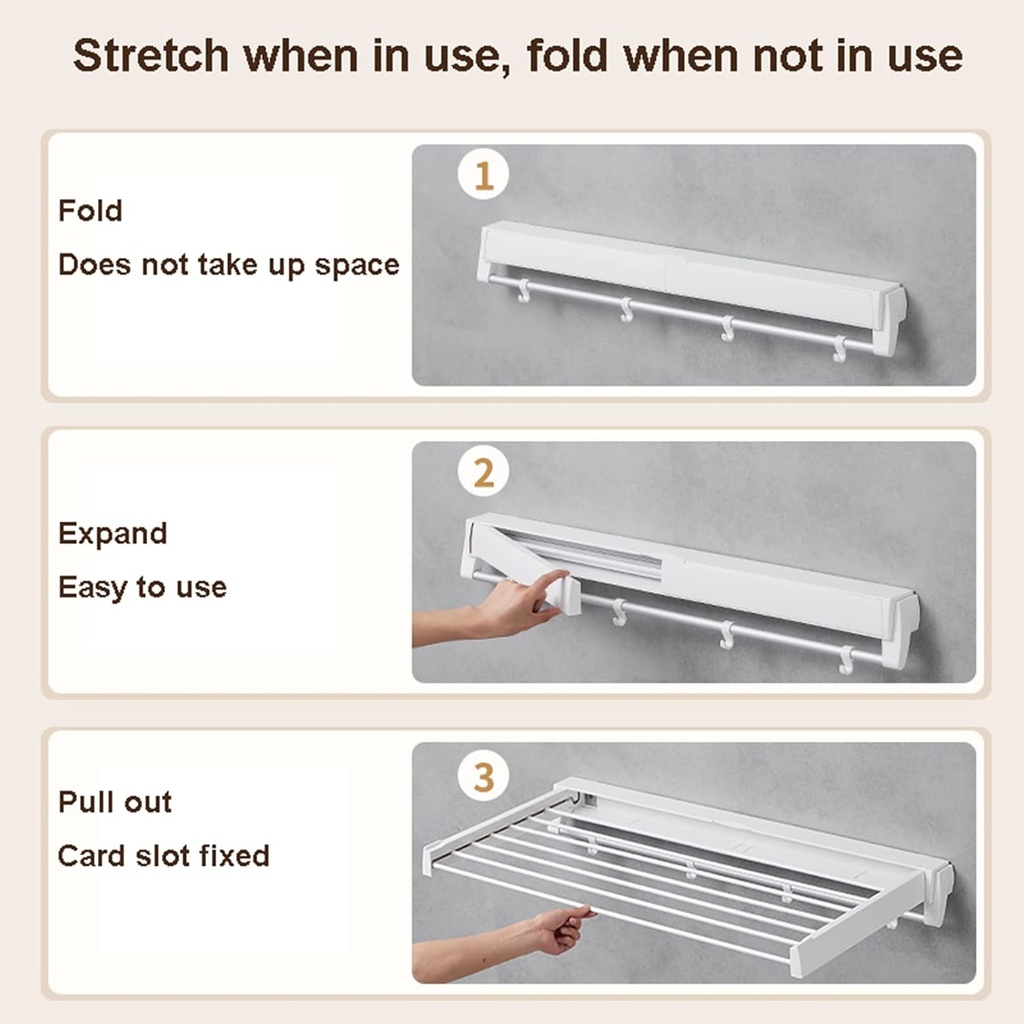 Stretch when in use, fold when not in use

Fold

Does not take up space

1

Expand

Easy to use

2

Pull out

Card slot fixed

3