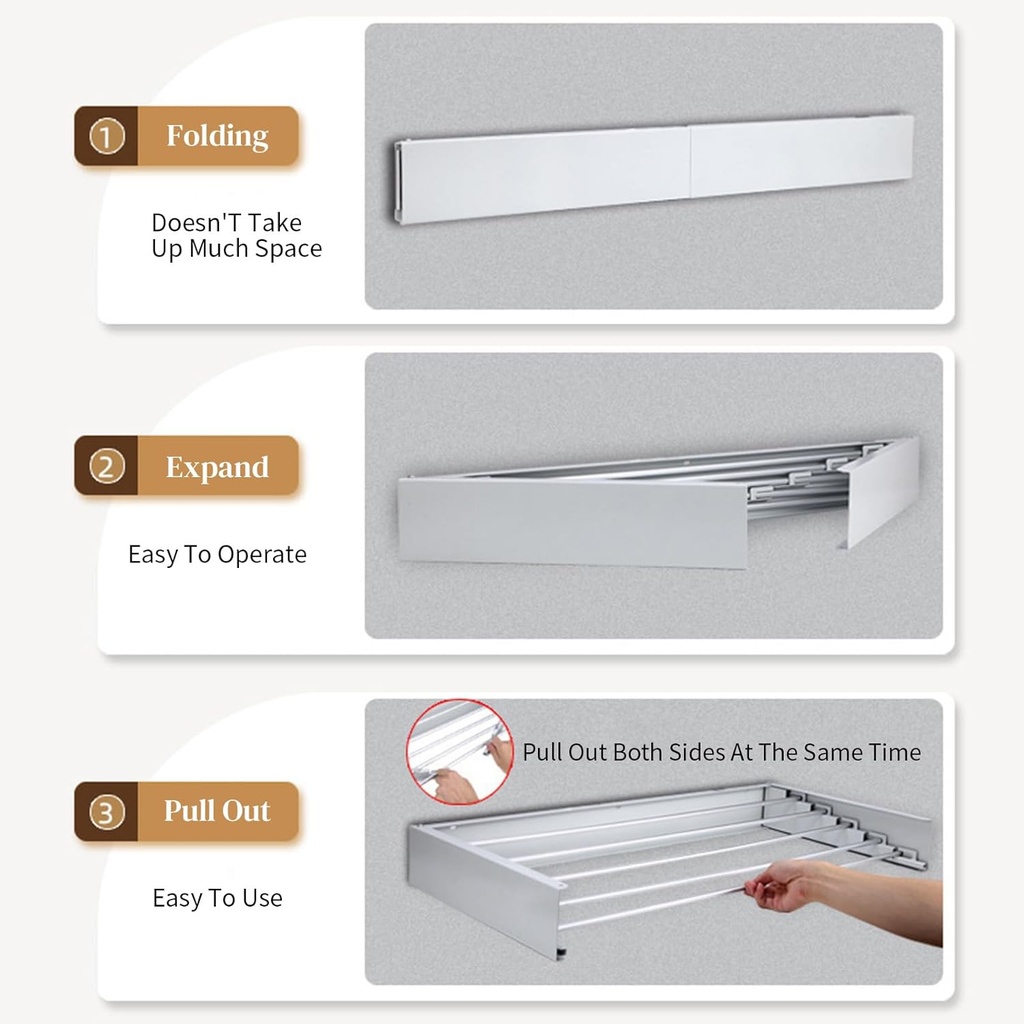 1 Folding

Doesn'T Take Up Much Space

2 Expand

Easy To Operate

3 Pull Out

Easy To Use

Pull Out Both Sides At The Same Time