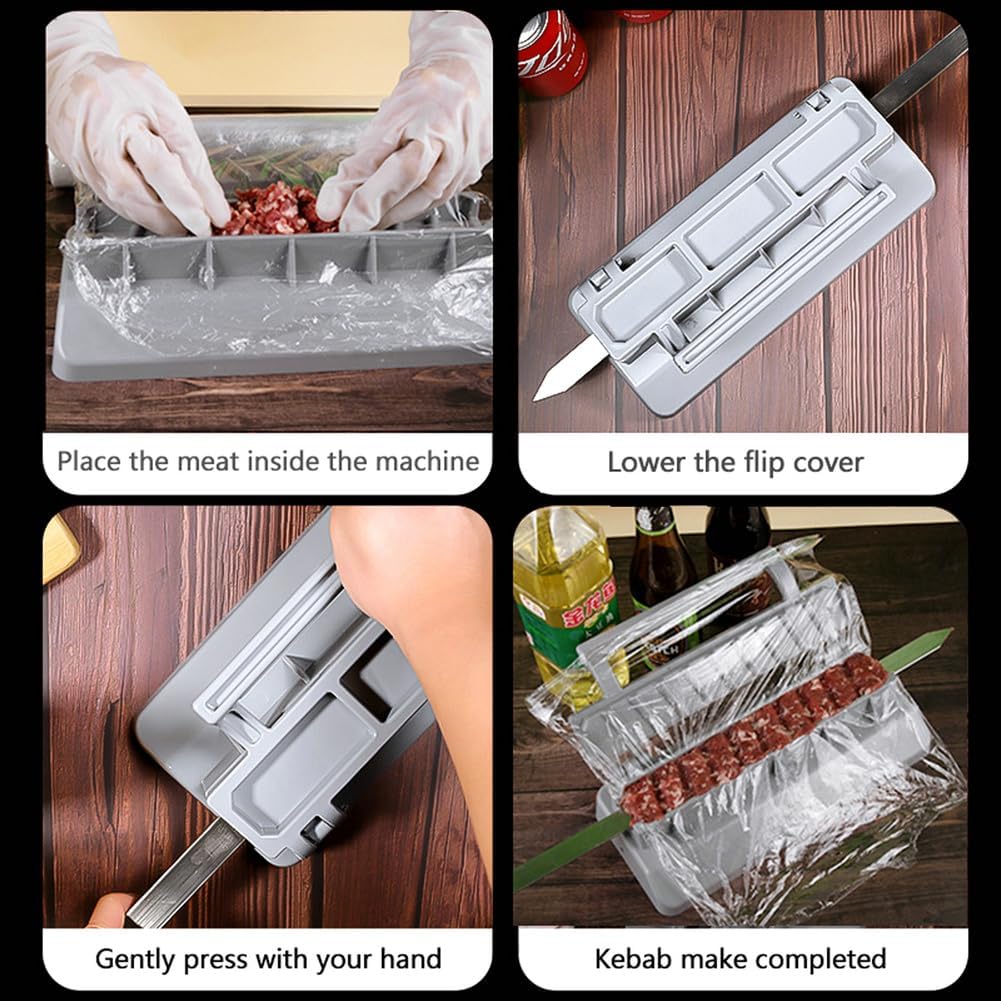 Place the meat inside the machine

Lower the flip cover

Gently press with your hand

Kebab make completed