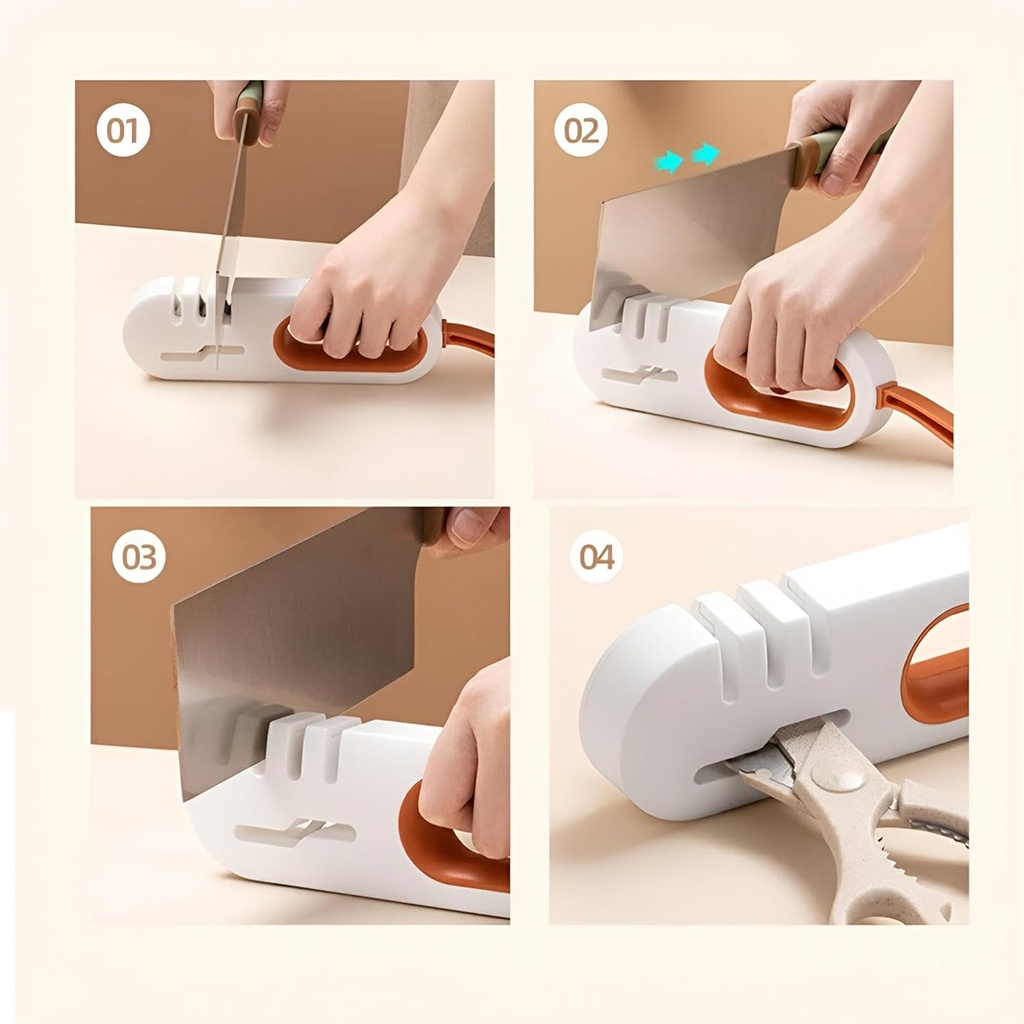 01

02

03

04