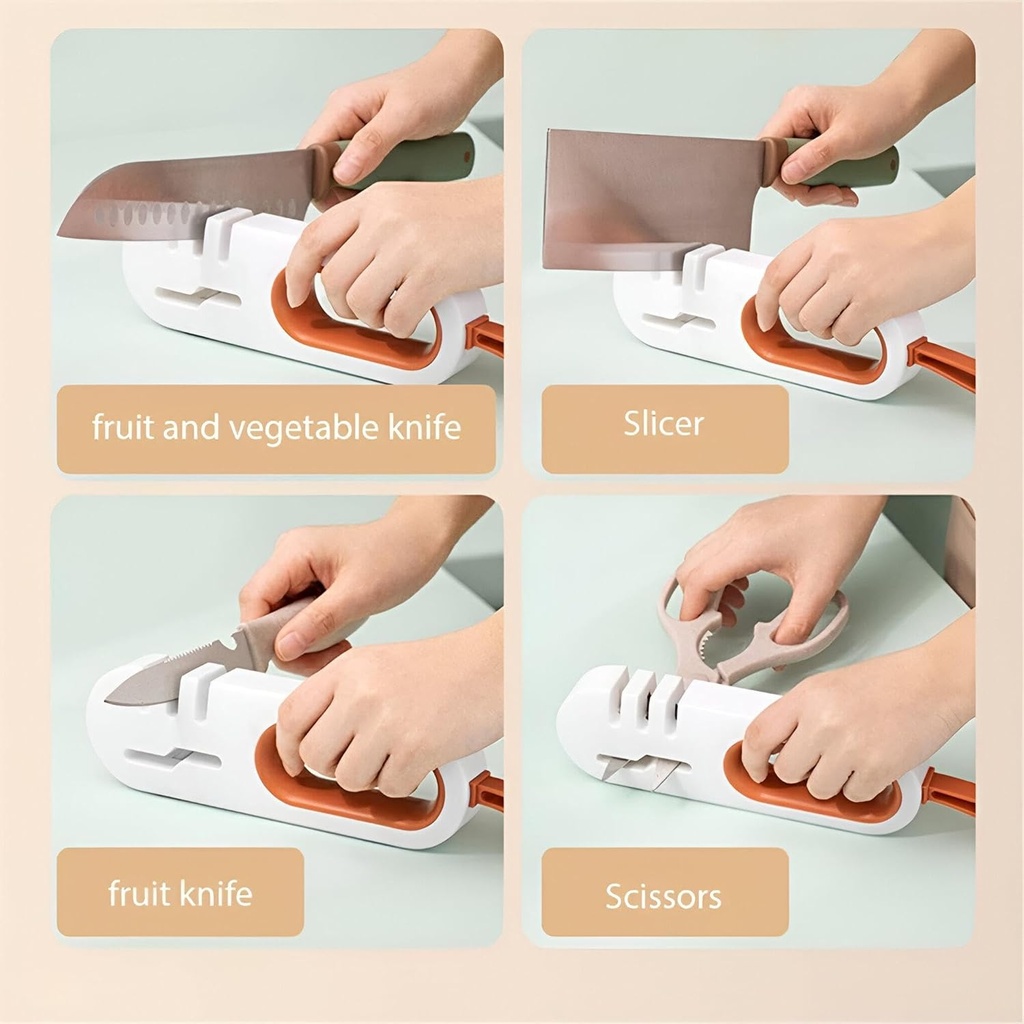 fruit and vegetable knife

Slicer

fruit knife

Scissors