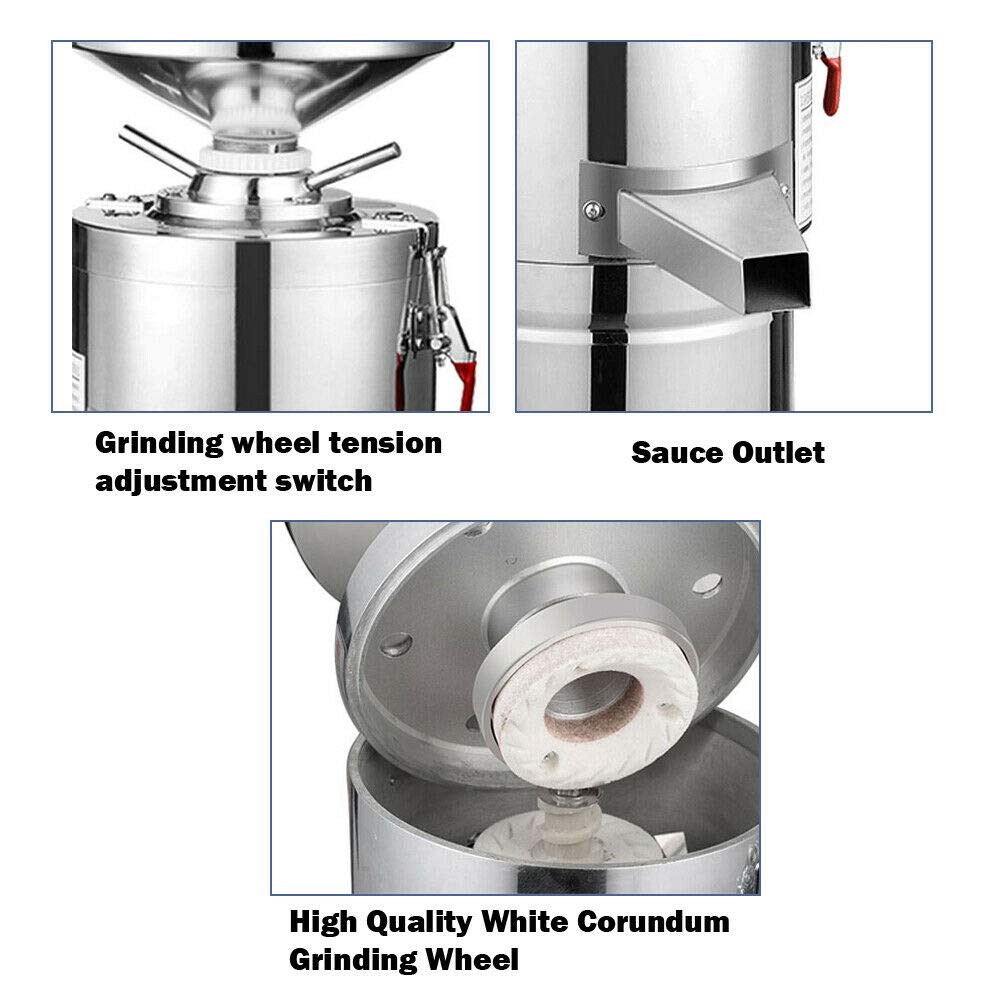 Grinding wheel tension adjustment switch

Sauce Outlet

High Quality White Corundum Grinding Wheel