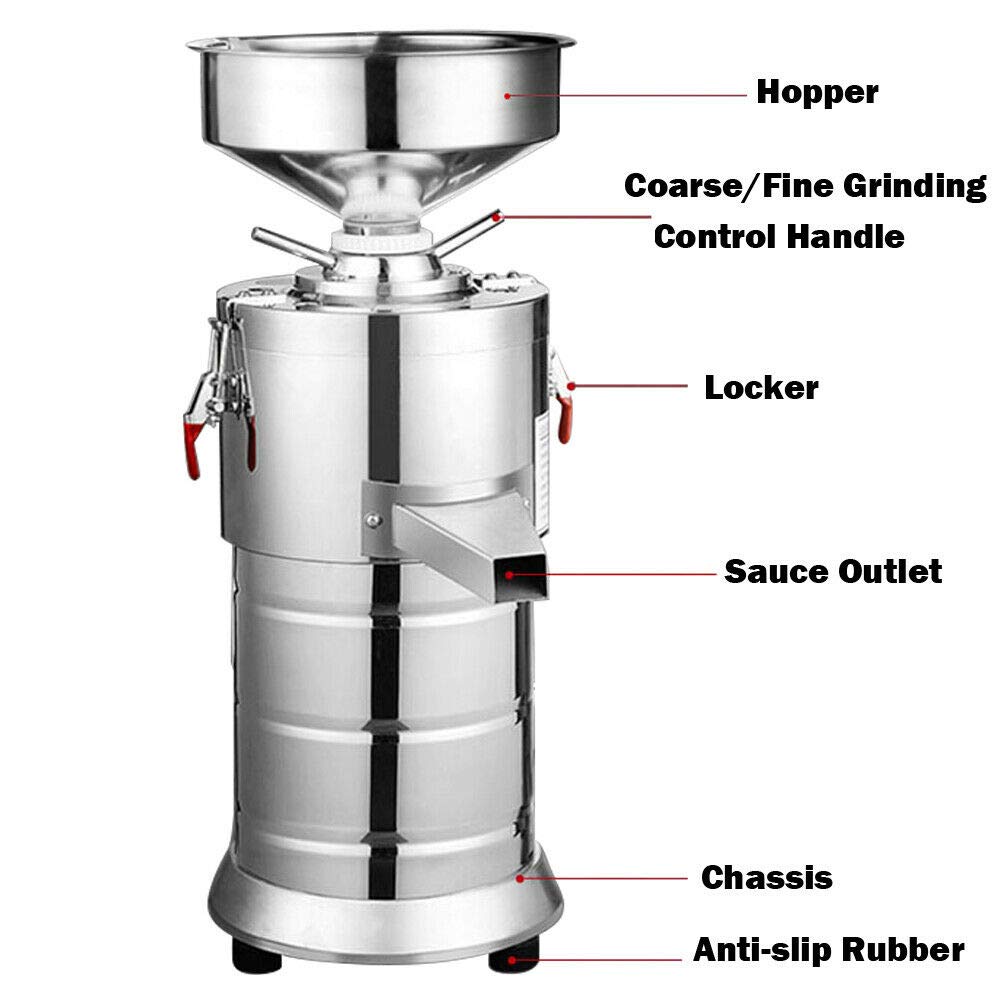 Hopper

Coarse/Fine Grinding Control Handle

Locker

Sauce Outlet

Chassis

Anti-slip Rubber