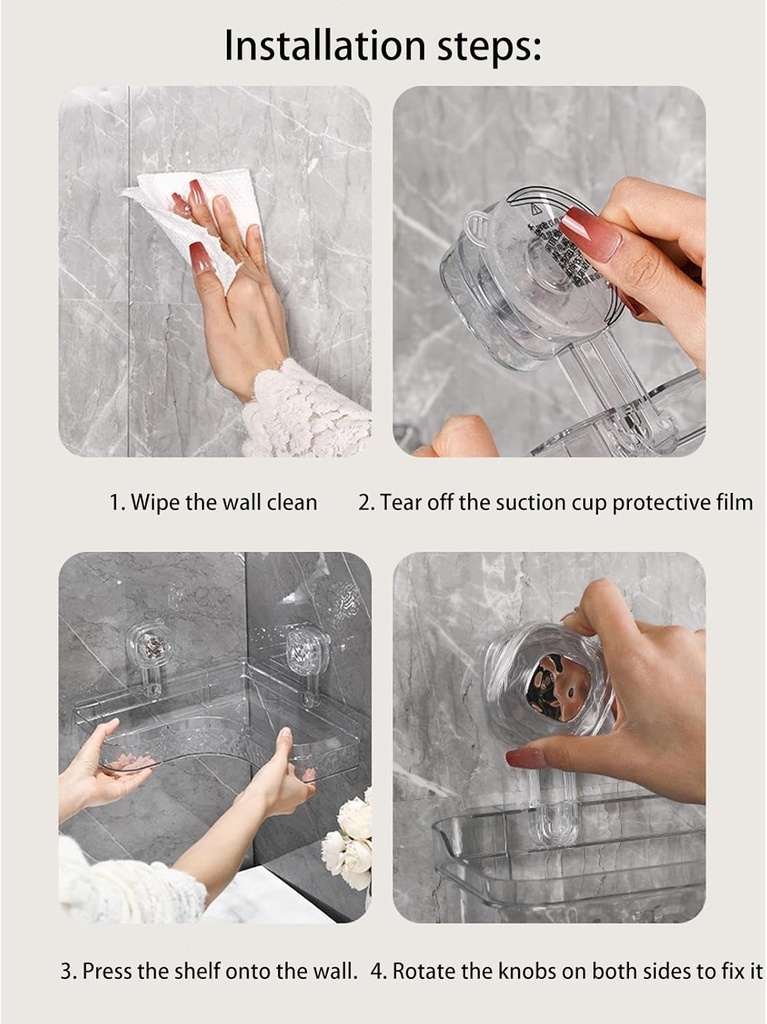 Installation steps:

1. Wipe the wall clean

2. Tear off the suction cup protective film

3. Press the shelf onto the wall.

4. Rotate the knobs on both sides to fix it