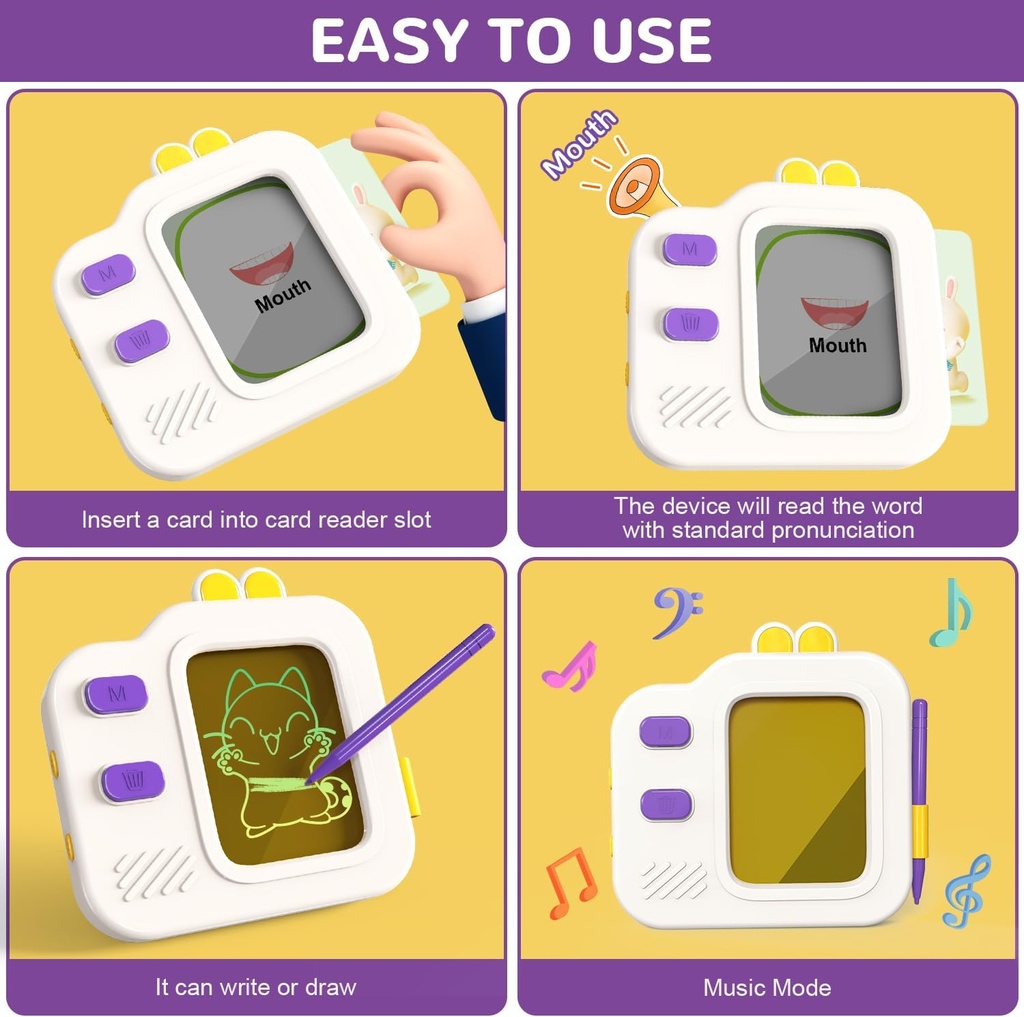 EASY TO USE

M

Mouth

Insert a card into card reader slot

Mouth

M

Mouth

The device will read the word with standard pronunciation

M

It can write or draw

Music Mode