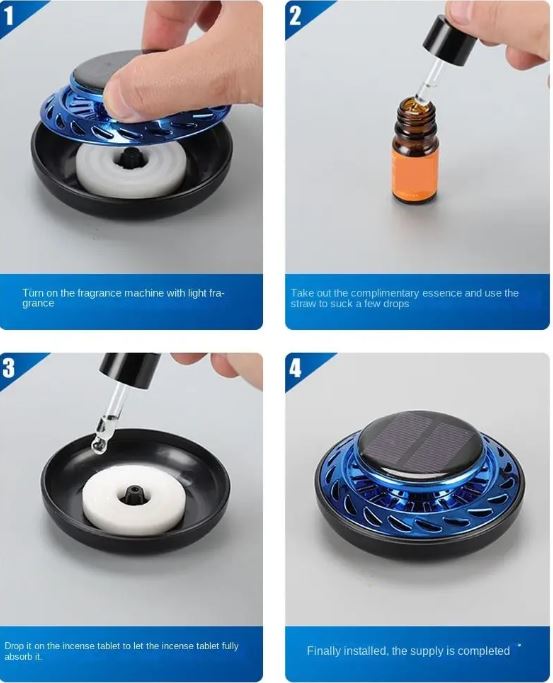 1

Turn on the fragrance machine with light fragrance

2

Take out the complimentary essence and use the straw to suck a few drops

3

Drop it on the incense tablet to let the incense tablet fully absorb it.

4

Finally installed, the supply is completed