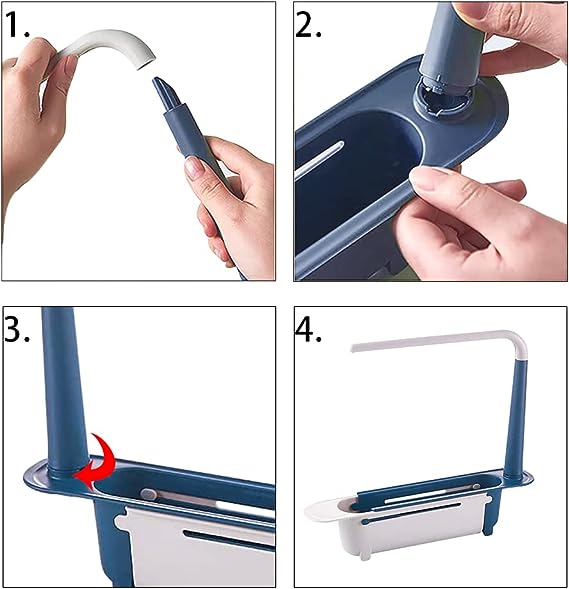 1.

2.

3.

4.