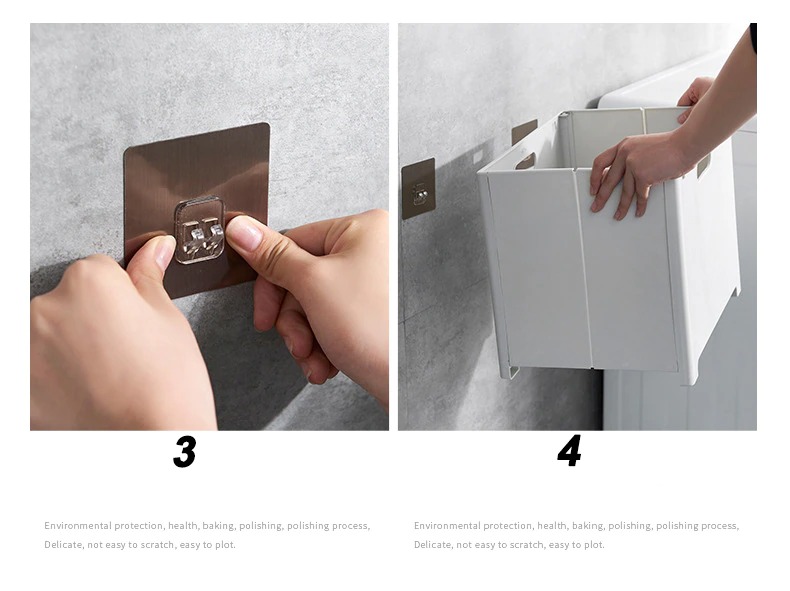 3

Environmental protection, health, baking, polishing, polishing process, Delicate, not easy to scratch, easy to plot.

4

Environmental protection, health, baking, polishing, polishing process, Delicate, not easy to scratch, easy to plot.