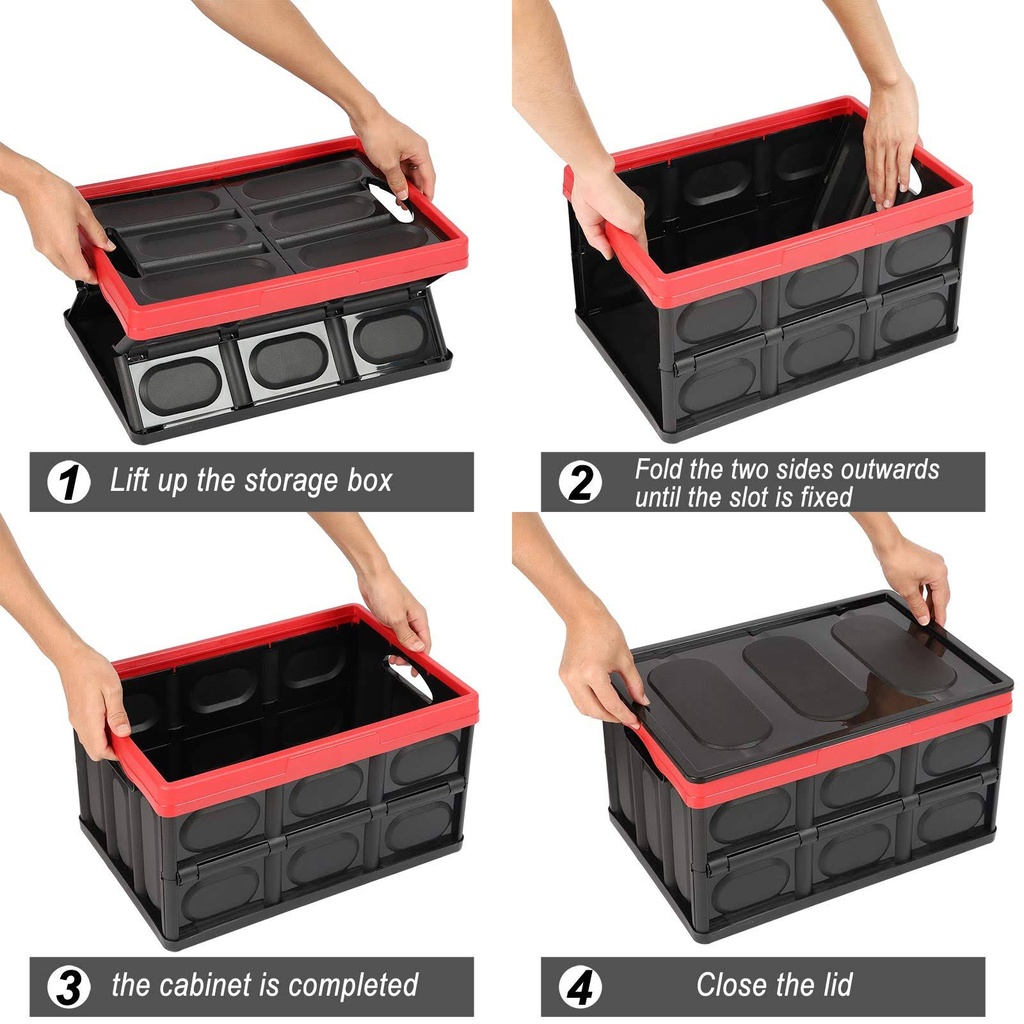 1 Lift up the storage box

2 Fold the two sides outwards until the slot is fixed

3 the cabinet is completed

4 Close the lid