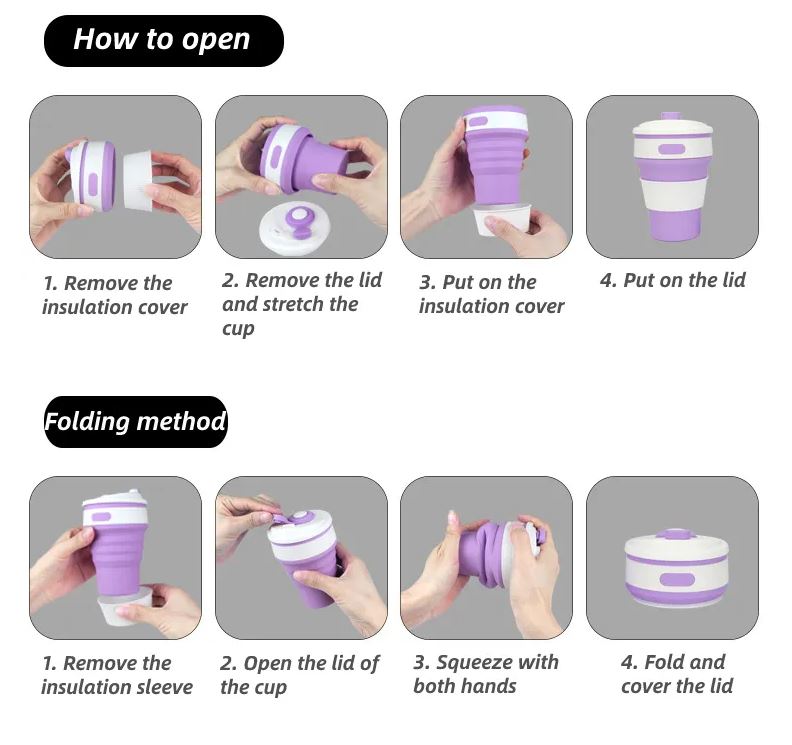 How to open

1. Remove the insulation cover

2. Remove the lid and stretch the cup

3. Put on the insulation cover

4. Put on the lid

Folding method

1. Remove the insulation sleeve

2. Open the lid of the cup

3. Squeeze with both hands

4. Fold and cover the lid