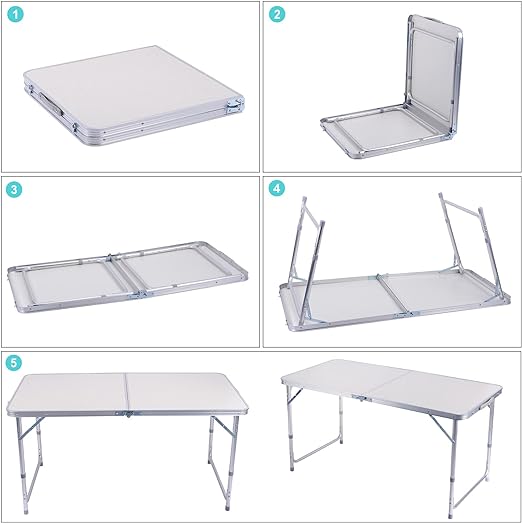 1

2

3

4

5