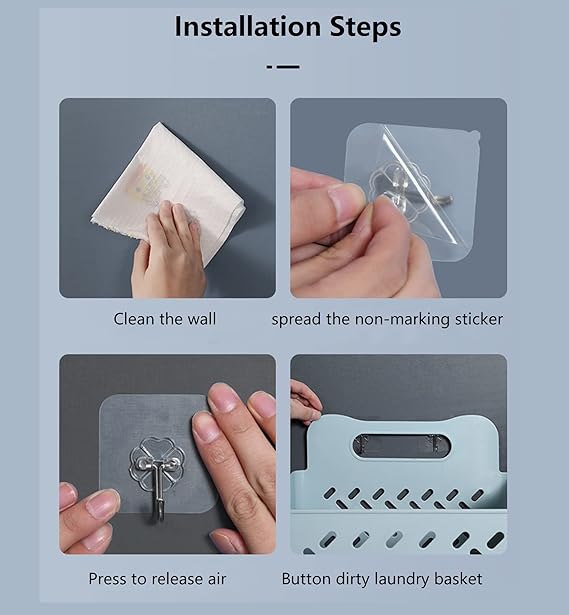 Installation Steps

Clean the wall

spread the non-marking sticker

Press to release air

Button dirty laundry basket