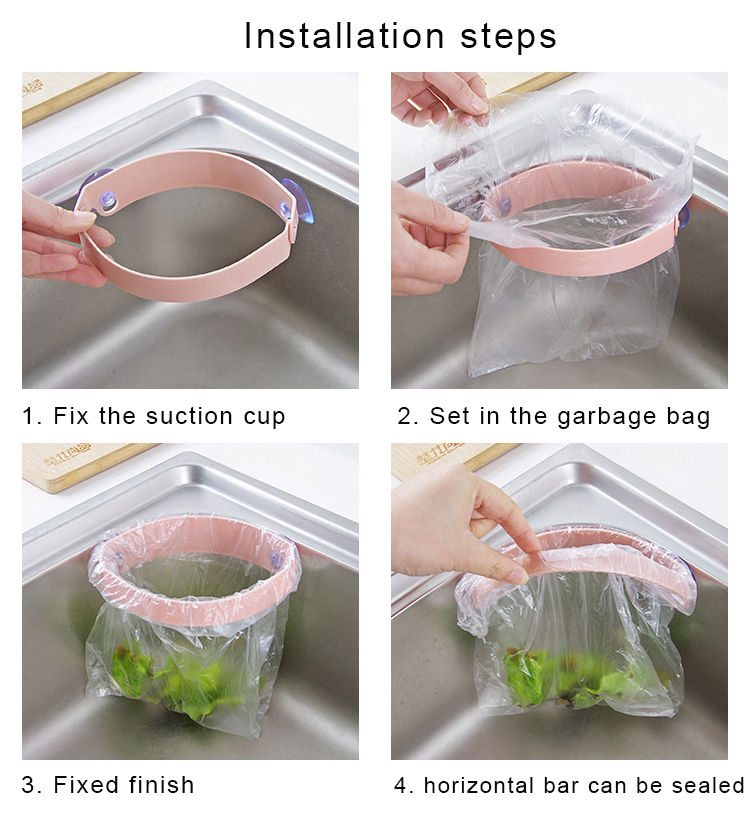 Installation steps

1. Fix the suction cup

2. Set in the garbage bag

3. Fixed finish

4. horizontal bar can be sealed