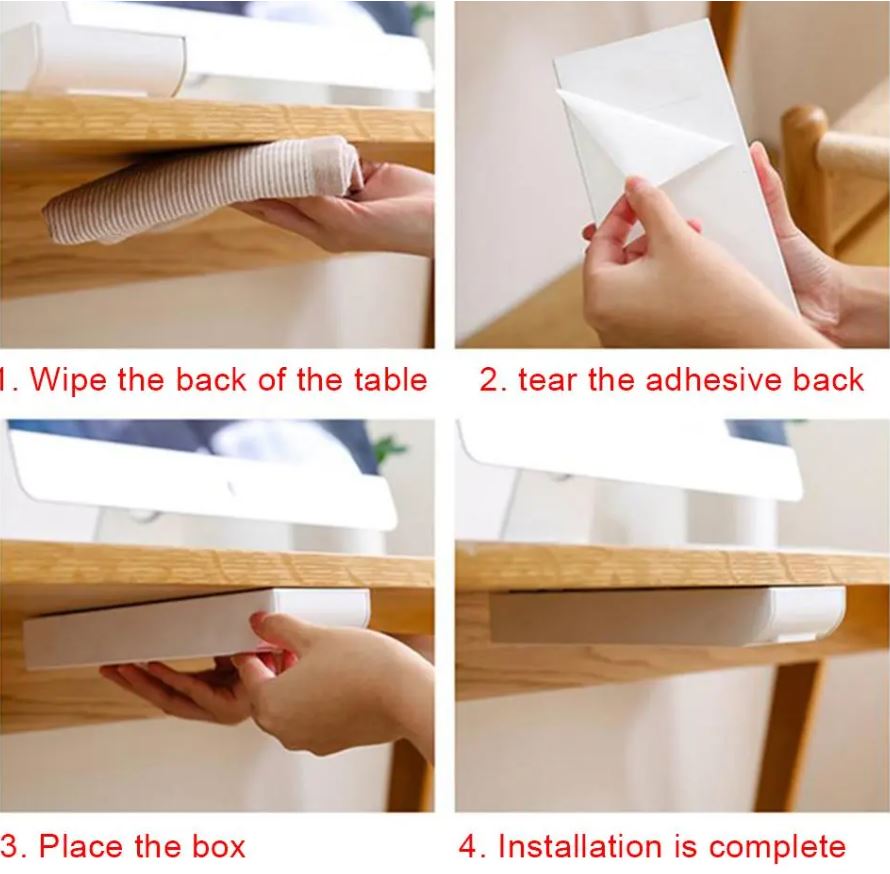 1. Wipe the back of the table

2. tear the adhesive back

3. Place the box

4. Installation is complete