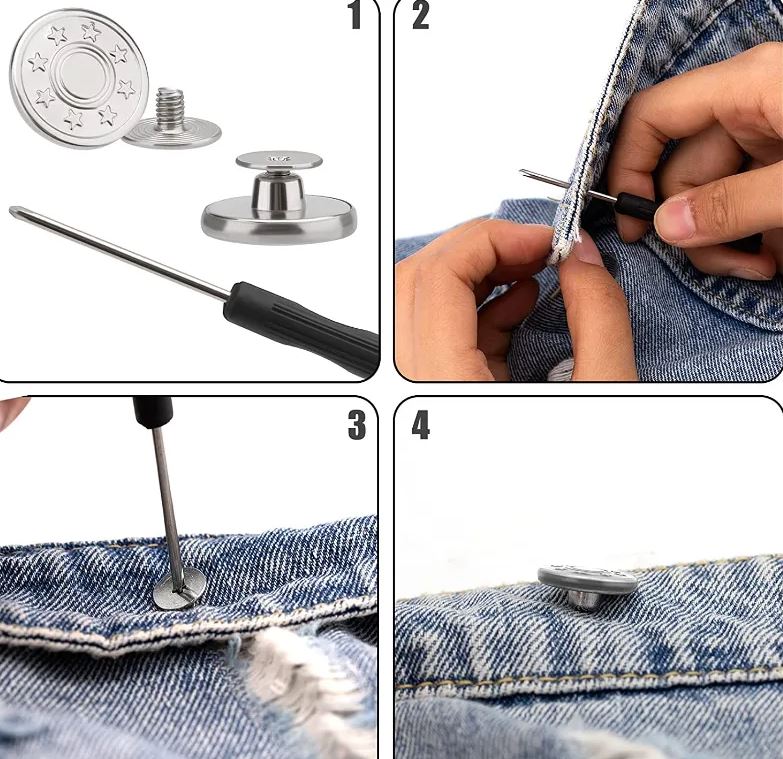 1

2

3

4