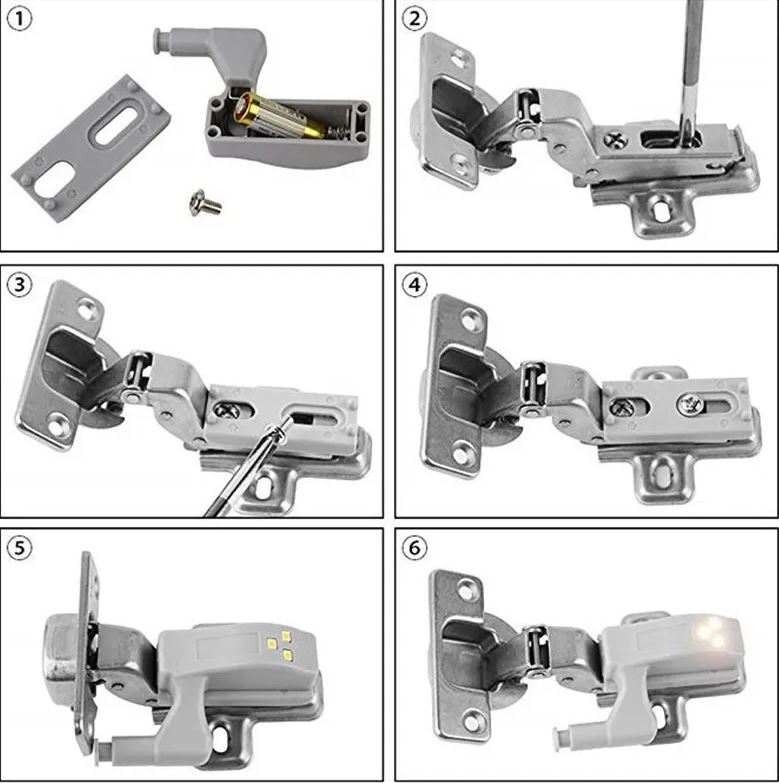 1

2

3

4

5

6