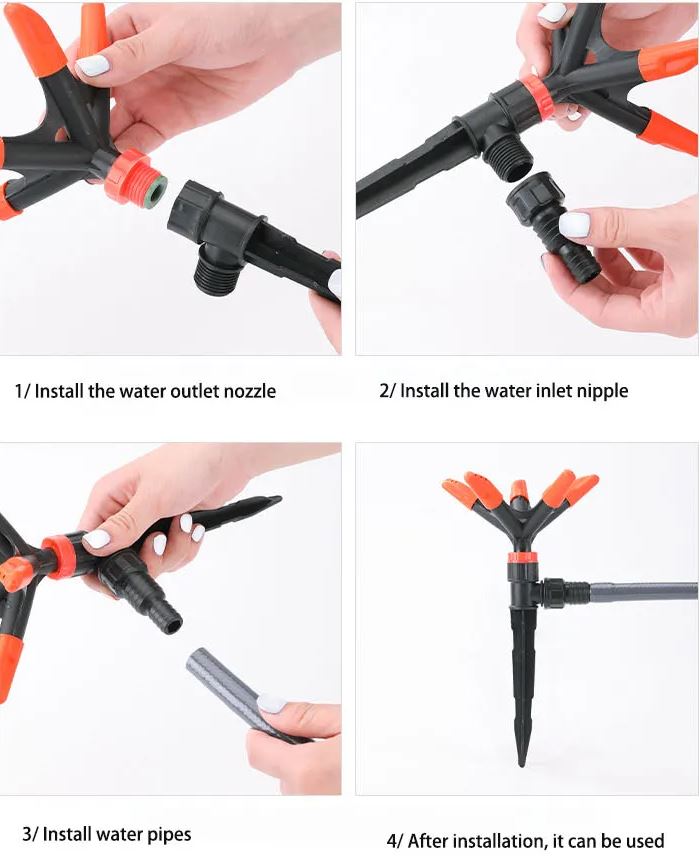 1/ Install the water outlet nozzle

2/ Install the water inlet nipple

3/ Install water pipes

4/ After installation, it can be used